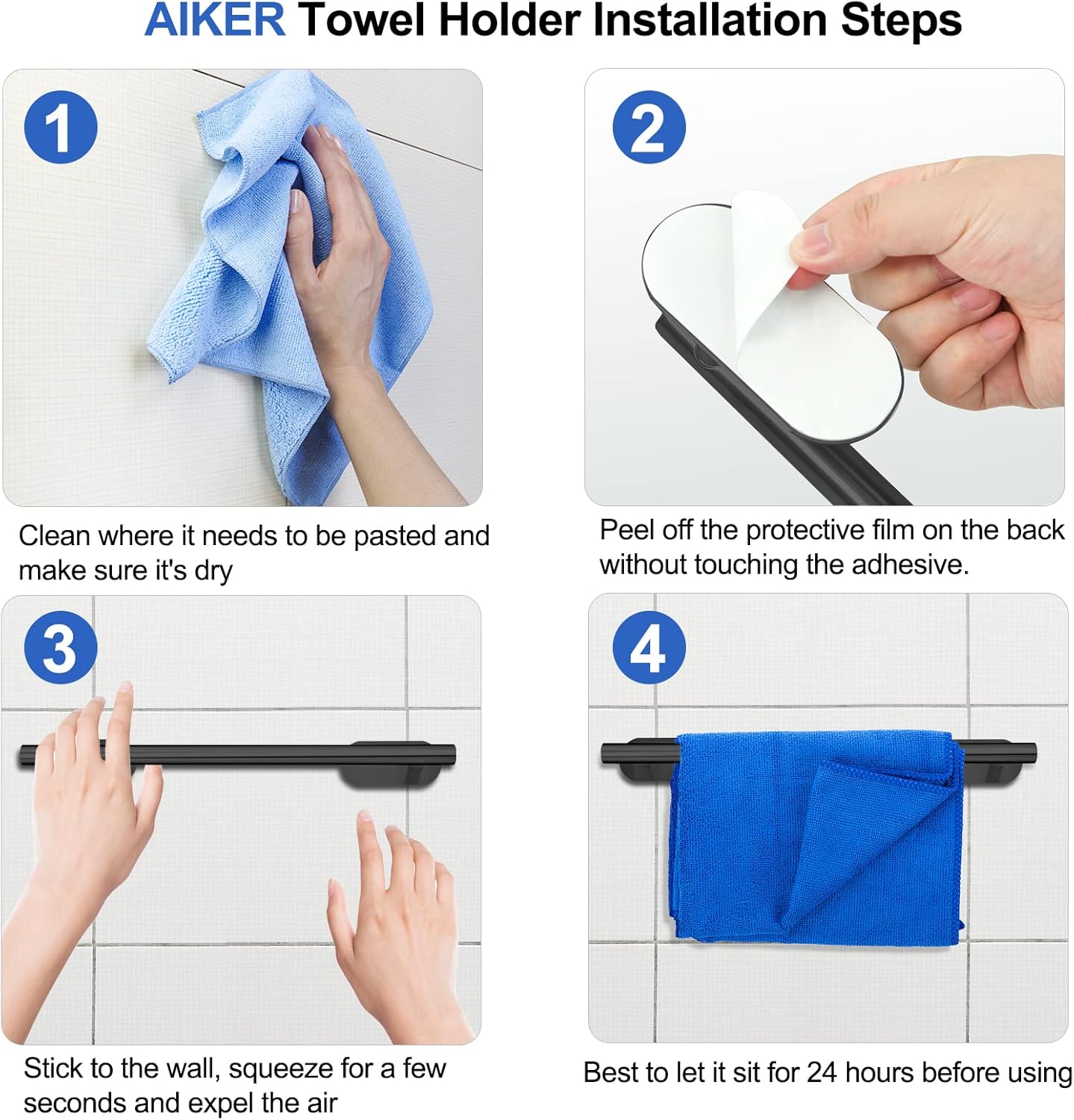 AIKER Towel Holder Installation Steps

1

Clean where it needs to be pasted and make sure it's dry

2

Peel off the protective film on the back without touching the adhesive.

3

Stick to the wall, squeeze for a few seconds and expel the air

4

Best to let it sit for 24 hours before using