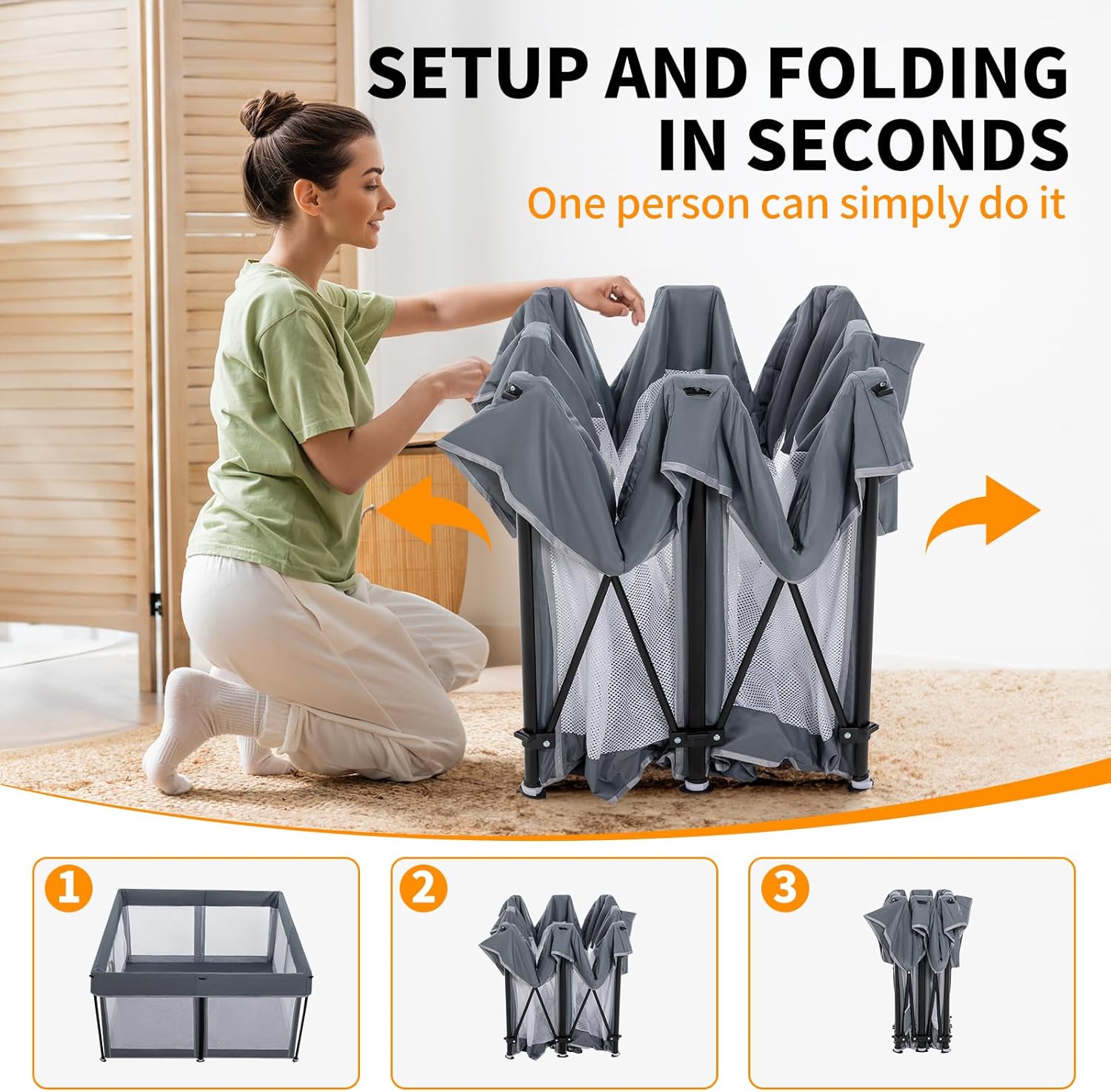 SETUP AND FOLDING IN SECONDS
One person can simply do it

1

2

3