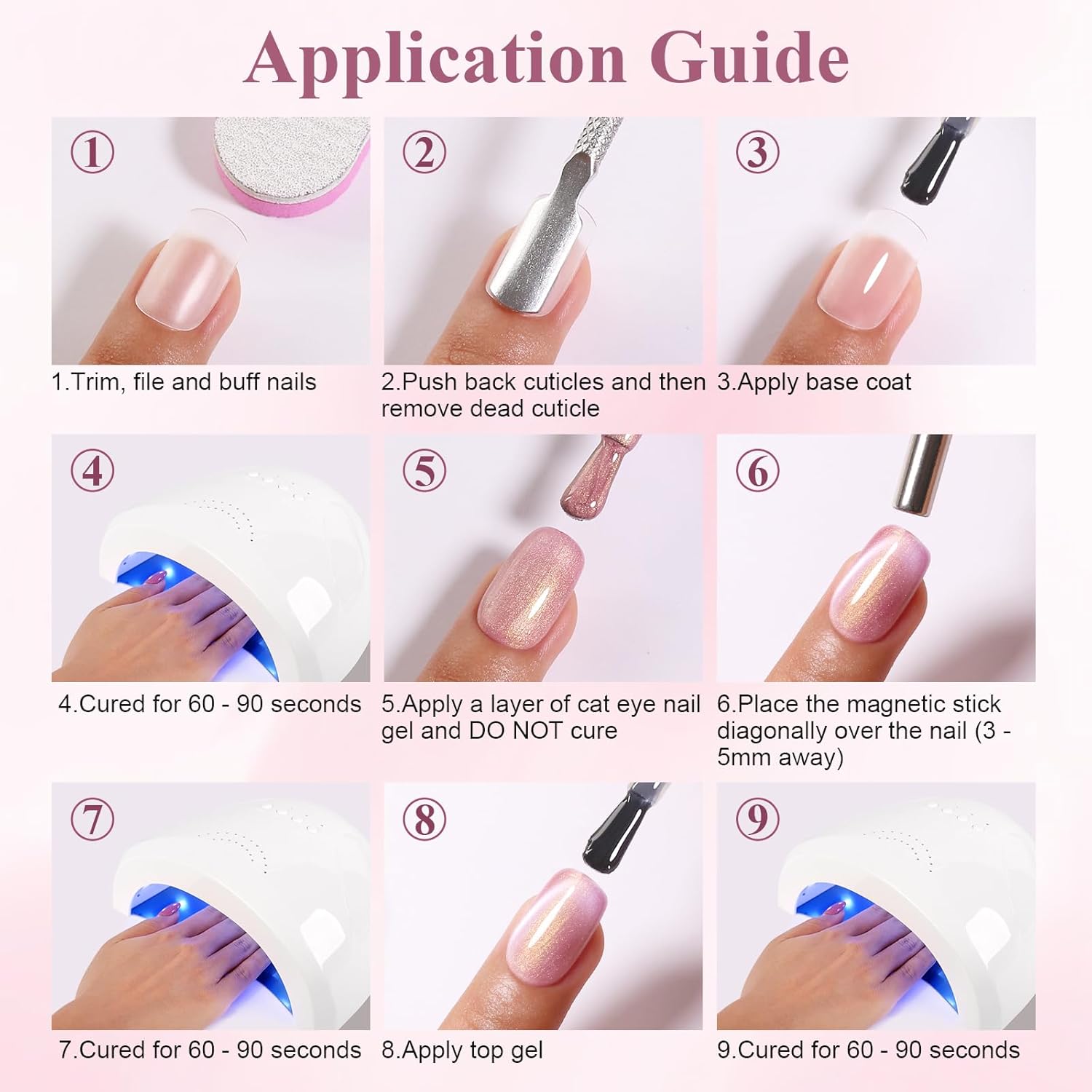 Application Guide

①

1.Trim, file and buff nails

②

2.Push back cuticles and then remove dead cuticle

③

3.Apply base coat

④

4.Cured for 60 - 90 seconds

⑤

5.Apply a layer of cat eye nail gel and DO NOT cure

⑥

6.Place the magnetic stick diagonally over the nail (3 - 5mm away)

⑦

7.Cured for 60 - 90 seconds

⑧

8.Apply top gel

⑨

9.Cured for 60 - 90 seconds