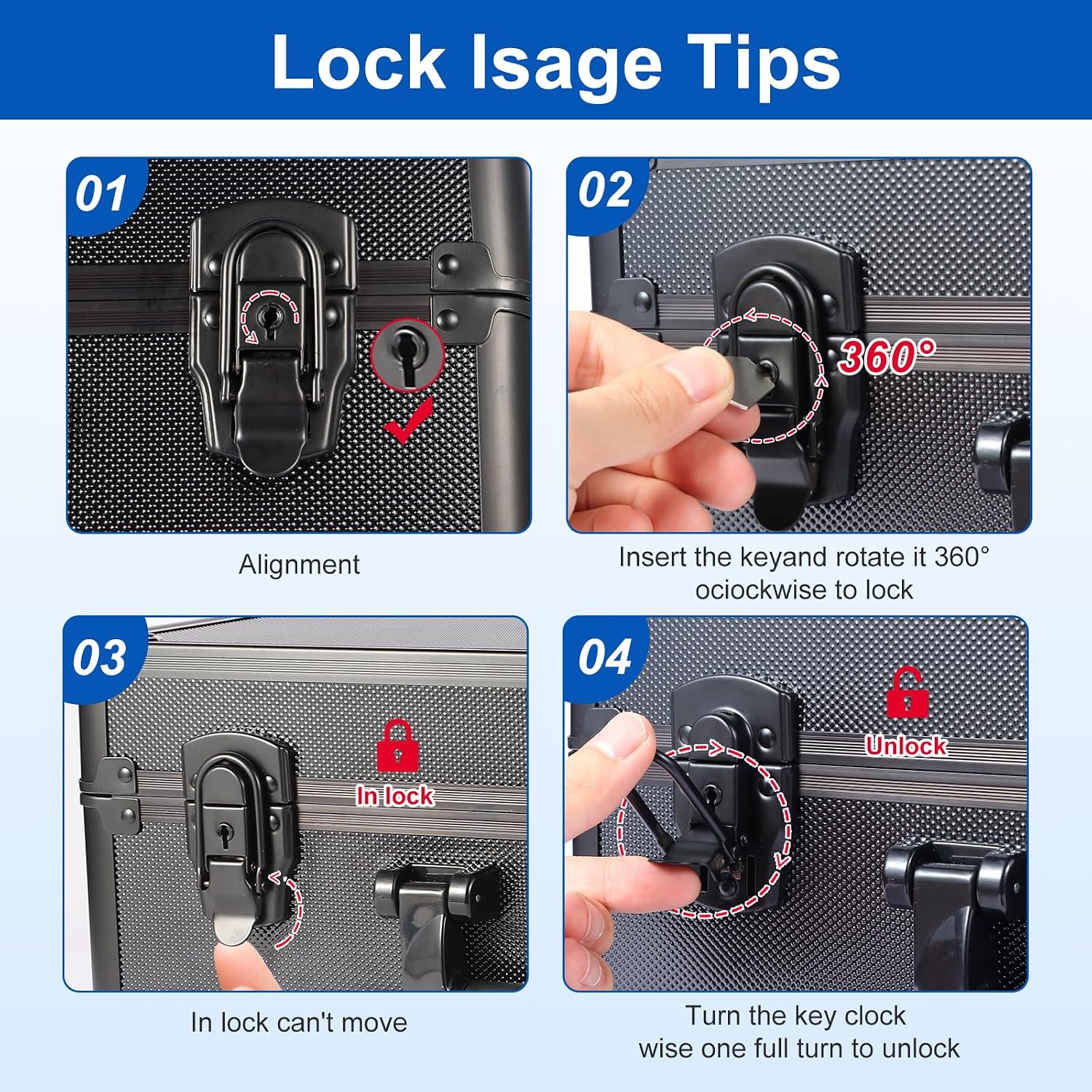 Lock Isage Tips

01

Alignment

02

360°

Insert the keyand rotate it 360° ociockwise to lock

03

In lock

In lock can't move

04

Unlock

Turn the key clock wise one full turn to unlock