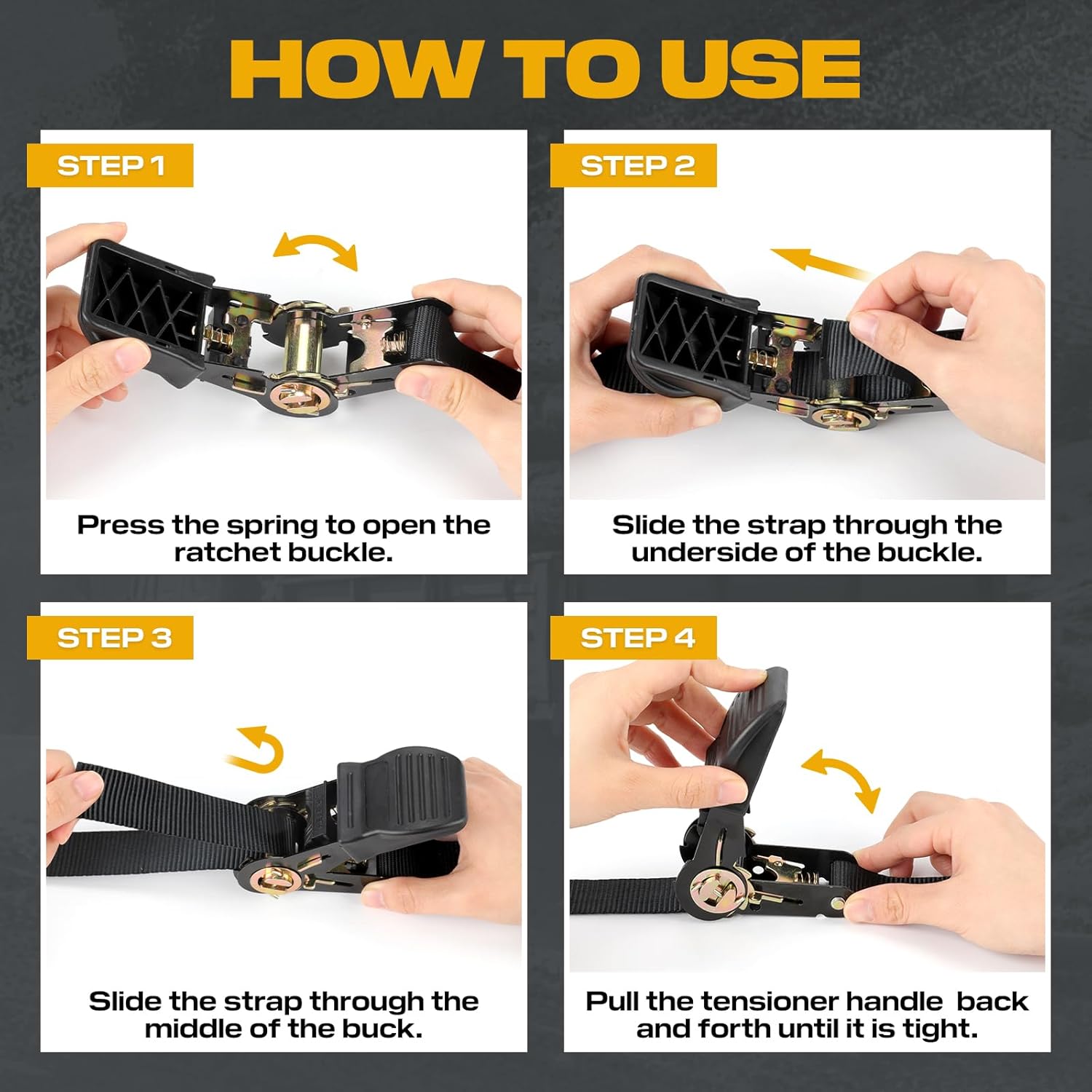 HOW TO USE

STEP 1

Press the spring to open the ratchet buckle.

STEP 2

Slide the strap through the underside of the buckle.

STEP 3

Slide the strap through the middle of the buck.

STEP 4

Pull the tensioner handle back and forth until it is tight.