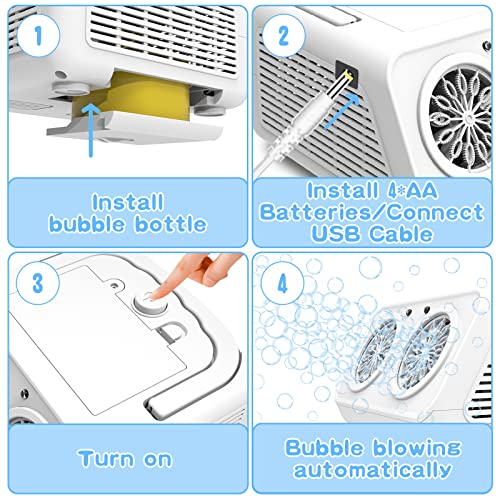 1

Install bubble bottle

2

Install 4*AA Batteries/Connect USB Cable

3

Turn on

4

Bubble blowing automatically