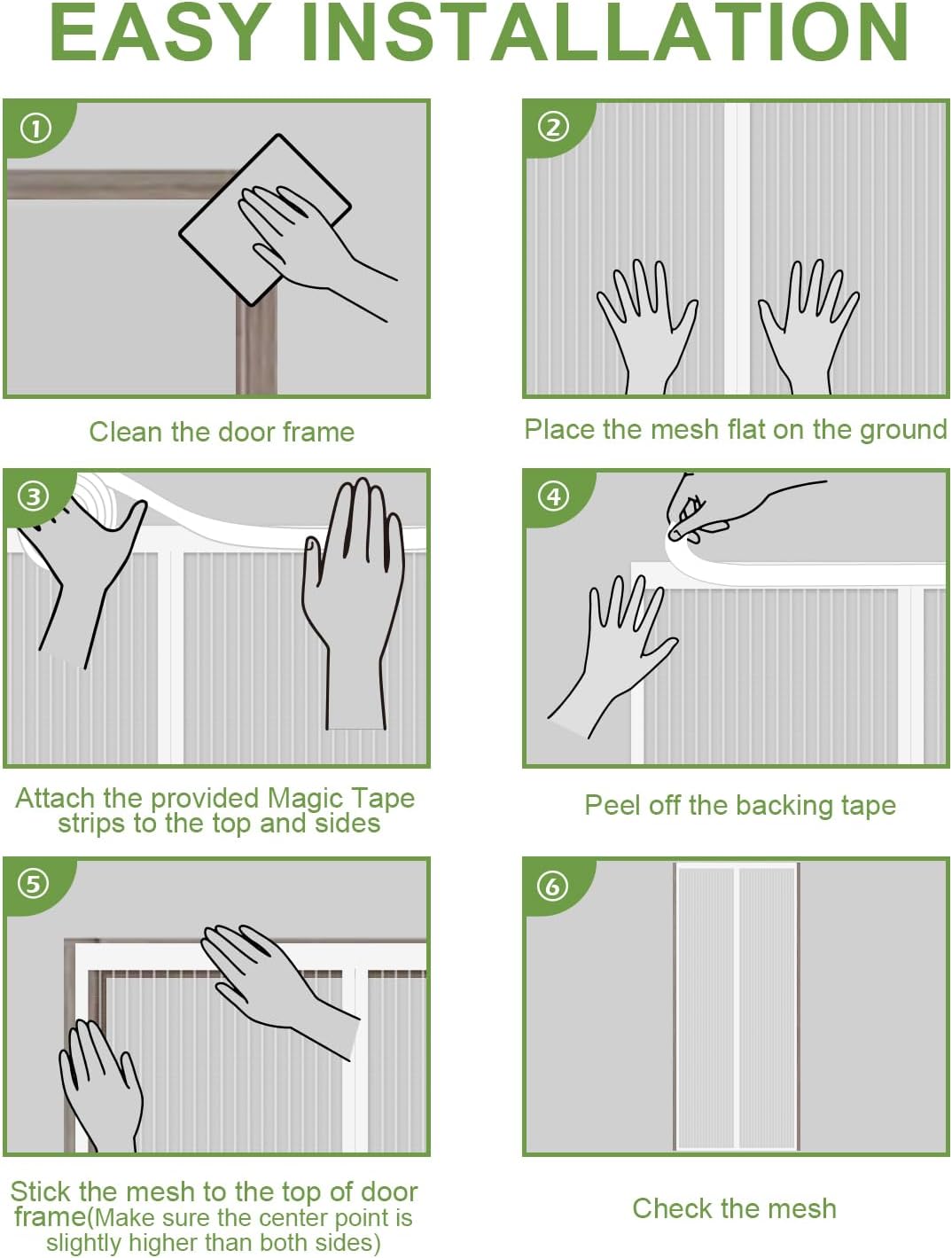 EASY INSTALLATION

①

Clean the door frame

②

Place the mesh flat on the ground

③

Attach the provided Magic Tape strips to the top and sides

④

Peel off the backing tape

⑤

Stick the mesh to the top of door frame(Make sure the center point is slightly higher than both sides)

⑥

Check the mesh