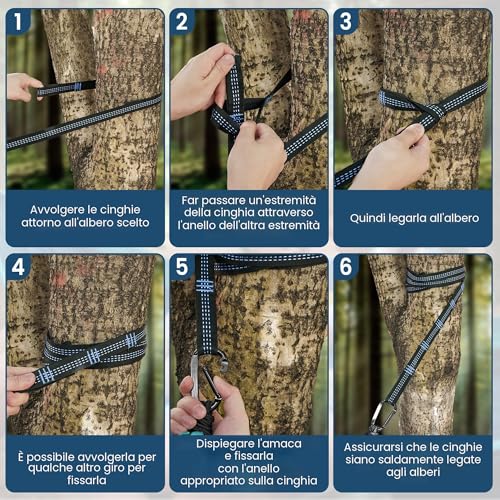 1

Avvolgere le cinghie attorno all'albero scelto

2

Far passare un'estremità della cinghia attraverso l'anello dell'altra estremità

3

Quindi legarla all'albero

4

È possibile avvolgerla per qualche altro giro per fissarla

5

Dispiegare l'amaca e fissarla con l'anello appropriato sulla cinghia

6

Assicurarsi che le cinghie siano saldamente legate agli alberi