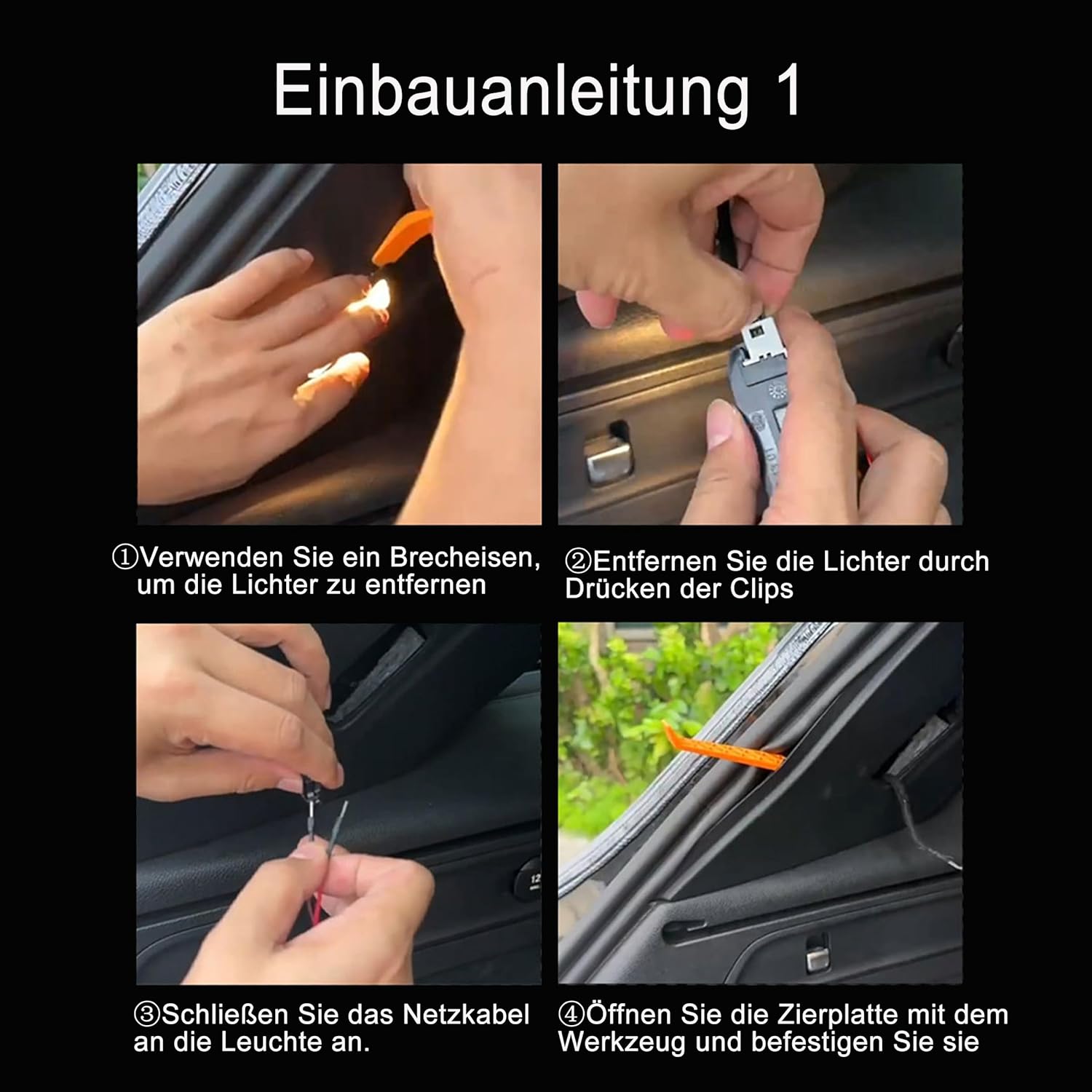 Einbauanleitung 1

①Verwenden Sie ein Brecheisen, um die Lichter zu entfernen

②Entfernen Sie die Lichter durch Drücken der Clips

③Schließen Sie das Netzkabel an die Leuchte an.

④Öffnen Sie die Zierplatte mit dem Werkzeug und befestigen Sie sie