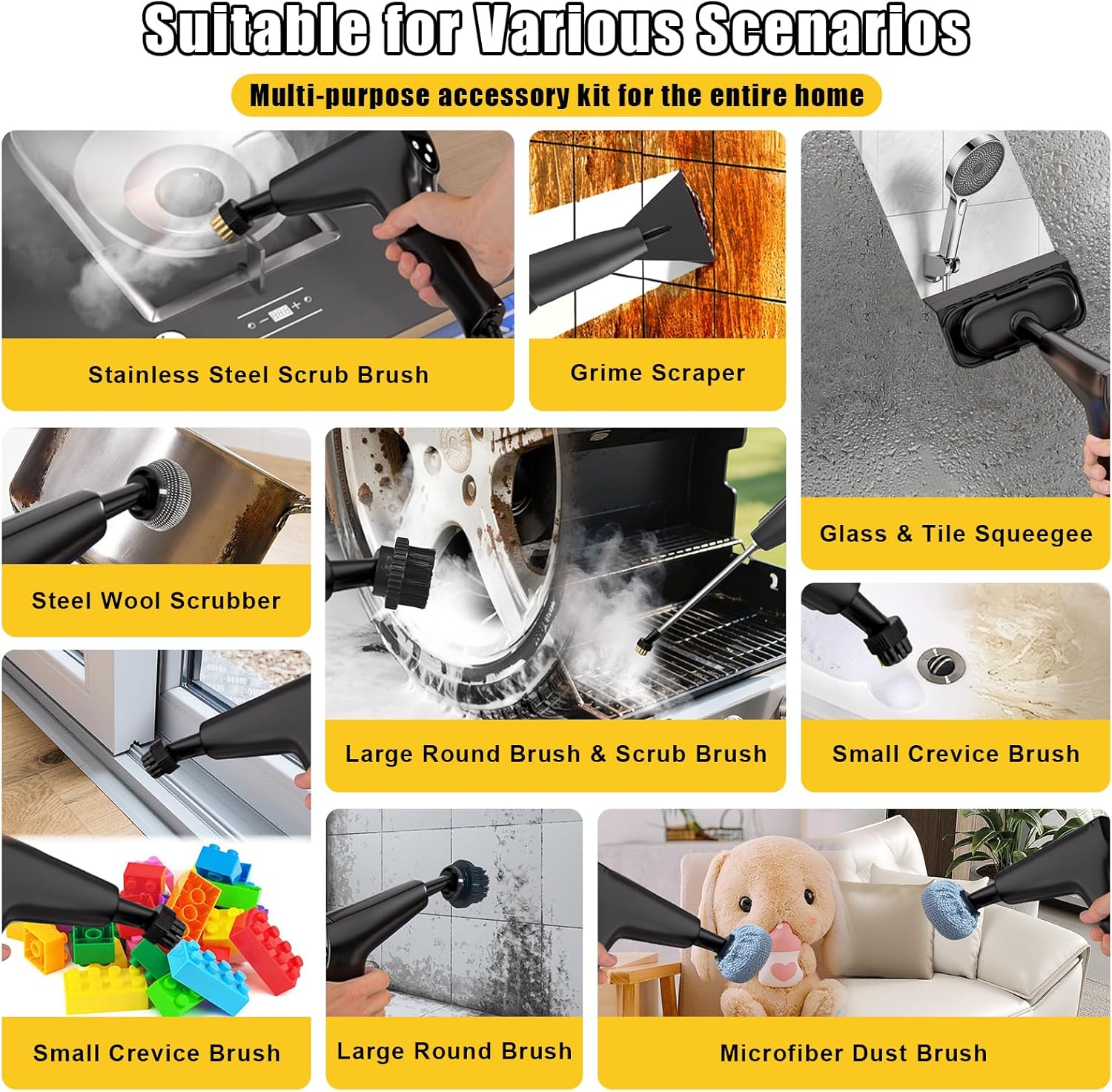 Suitable for Various Scenarios

Multi-purpose accessory kit for the entire home

Stainless Steel Scrub Brush

Grime Scraper

Glass & Tile Squeegee

Steel Wool Scrubber

Large Round Brush & Scrub Brush

Small Crevice Brush

Small Crevice Brush

Large Round Brush

Microfiber Dust Brush