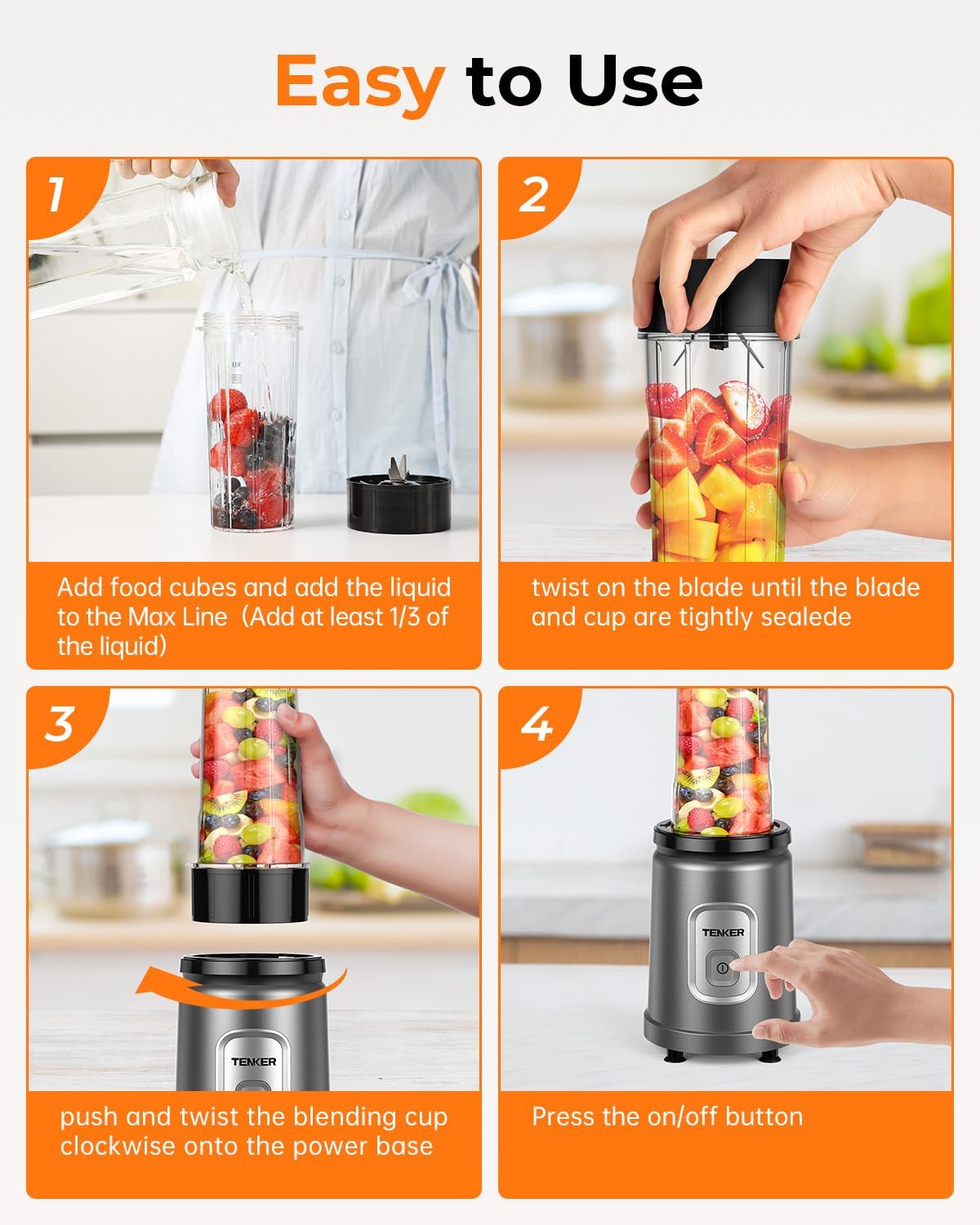 Easy to Use

1

Add food cubes and add the liquid to the Max Line（Add at least 1/3 of the liquid）

2

twist on the blade until the blade and cup are tightly sealede

3

TENKER

push and twist the blending cup clockwise onto the power base

4

TENKER

Press the on/off button