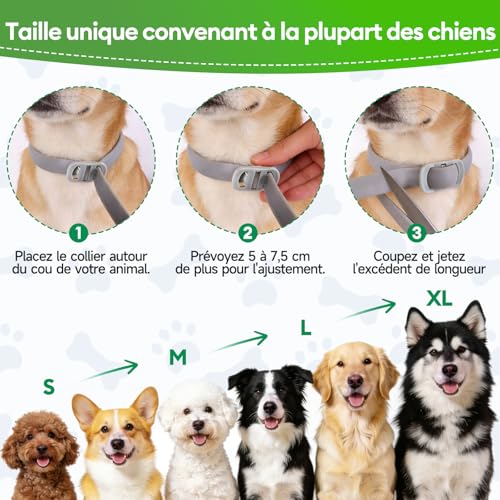 Taille unique convenant à la plupart des chiens

1
Placez le collier autour du cou de votre animal.

2
Prévoyez 5 à 7,5 cm de plus pour l'ajustement.

3
Coupez et jetez l'excédent de longueur

S

M

L

XL