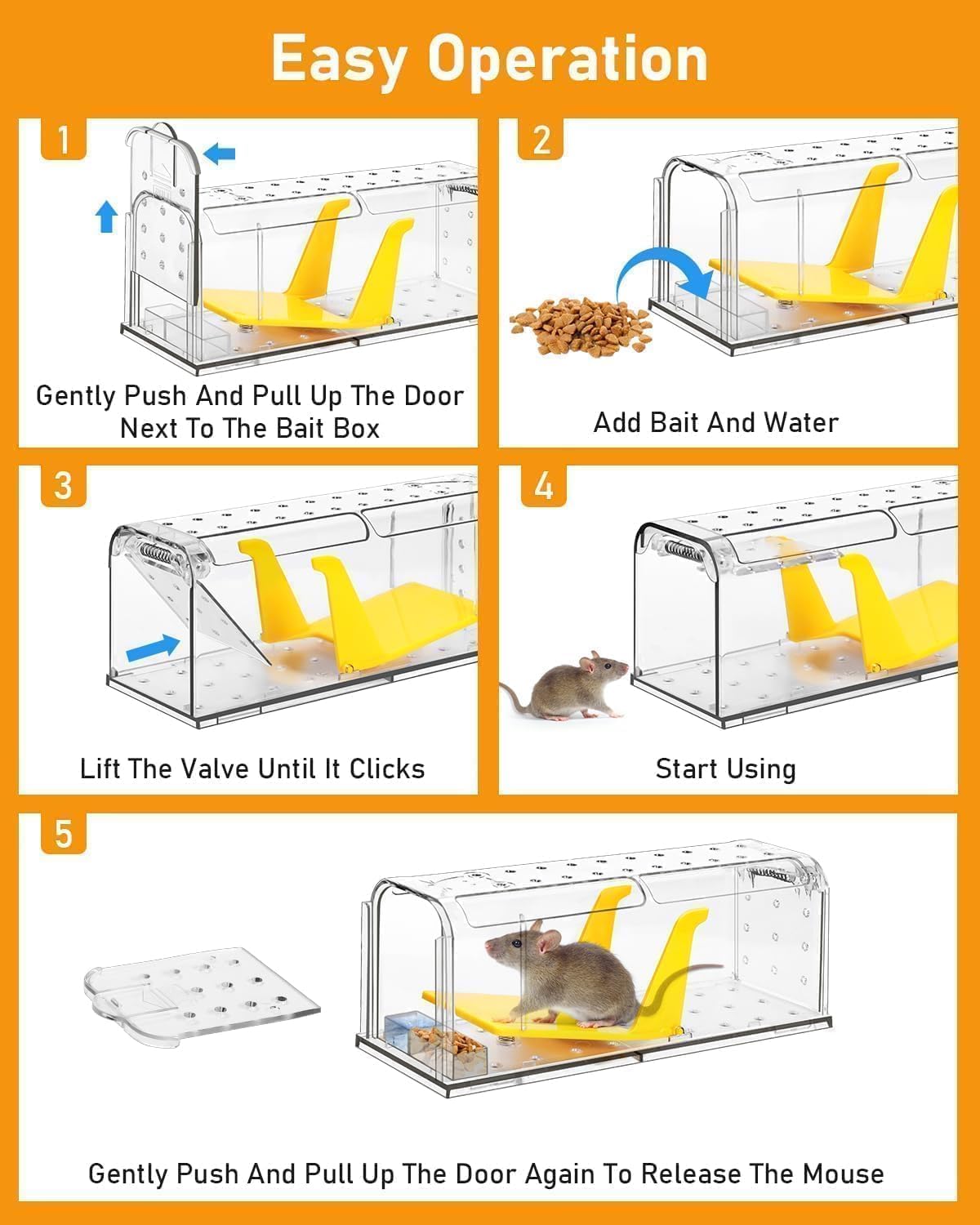 Easy Operation

1

Gently Push And Pull Up The Door Next To The Bait Box

2

Add Bait And Water

3

Lift The Valve Until It Clicks

4

Start Using

5

Gently Push And Pull Up The Door Again To Release The Mouse