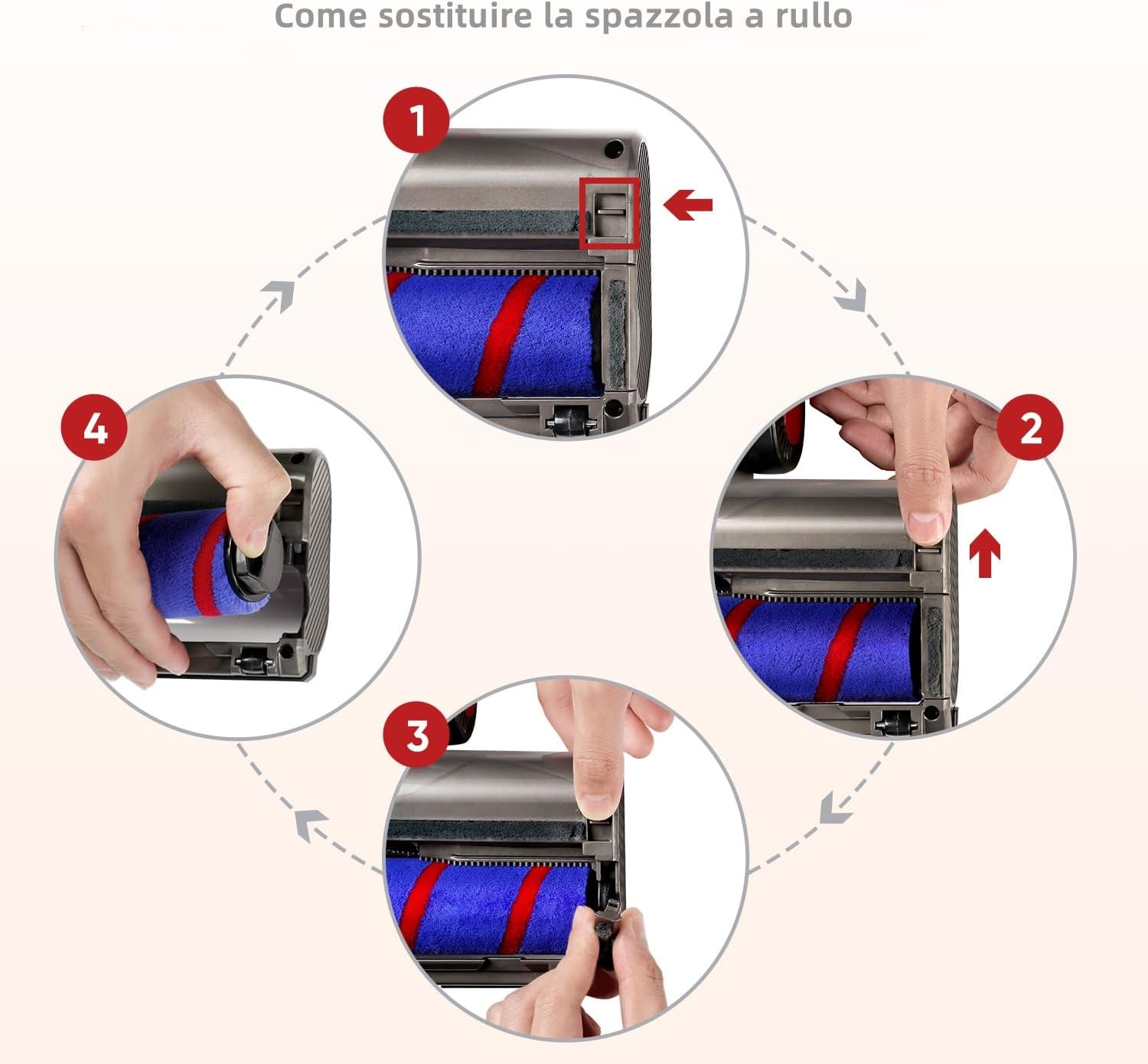 Come sostituire la spazzola a rullo

1

2

3

4