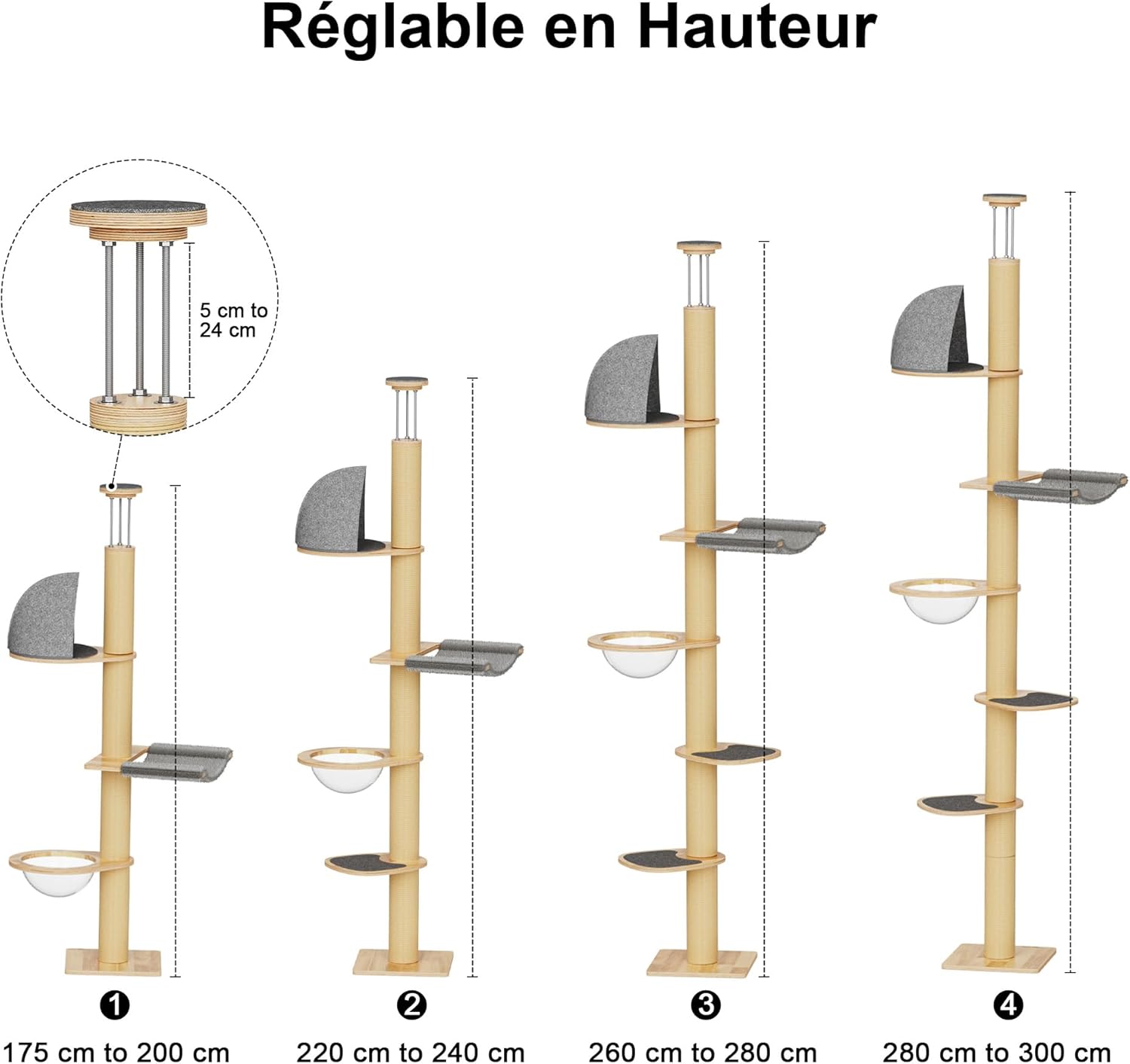 Réglable en Hauteur

5 cm to 24 cm

❶
175 cm to 200 cm

❷
220 cm to 240 cm

❸
260 cm to 280 cm

❹
280 cm to 300 cm