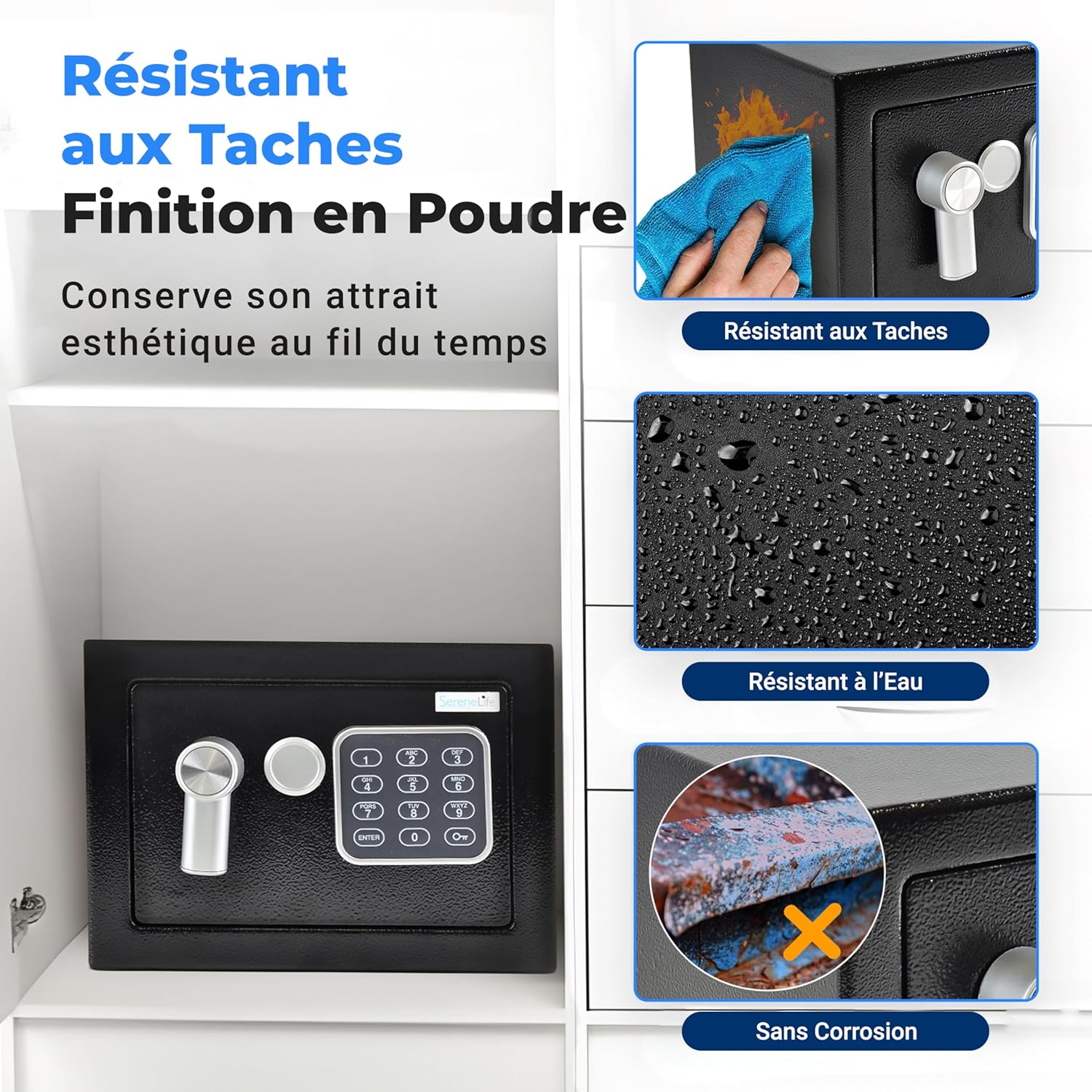 Résistant aux Taches
Finition en Poudre

Conserve son attrait esthétique au fil du temps

SereneLife

1
ABC 2
DEF 3
GHI 4
JKL 5
MNO 6
PQRS 7
TUV 8
WXYZ 9
ENTER
0

Résistant aux Taches

Résistant à l'Eau

Sans Corrosion