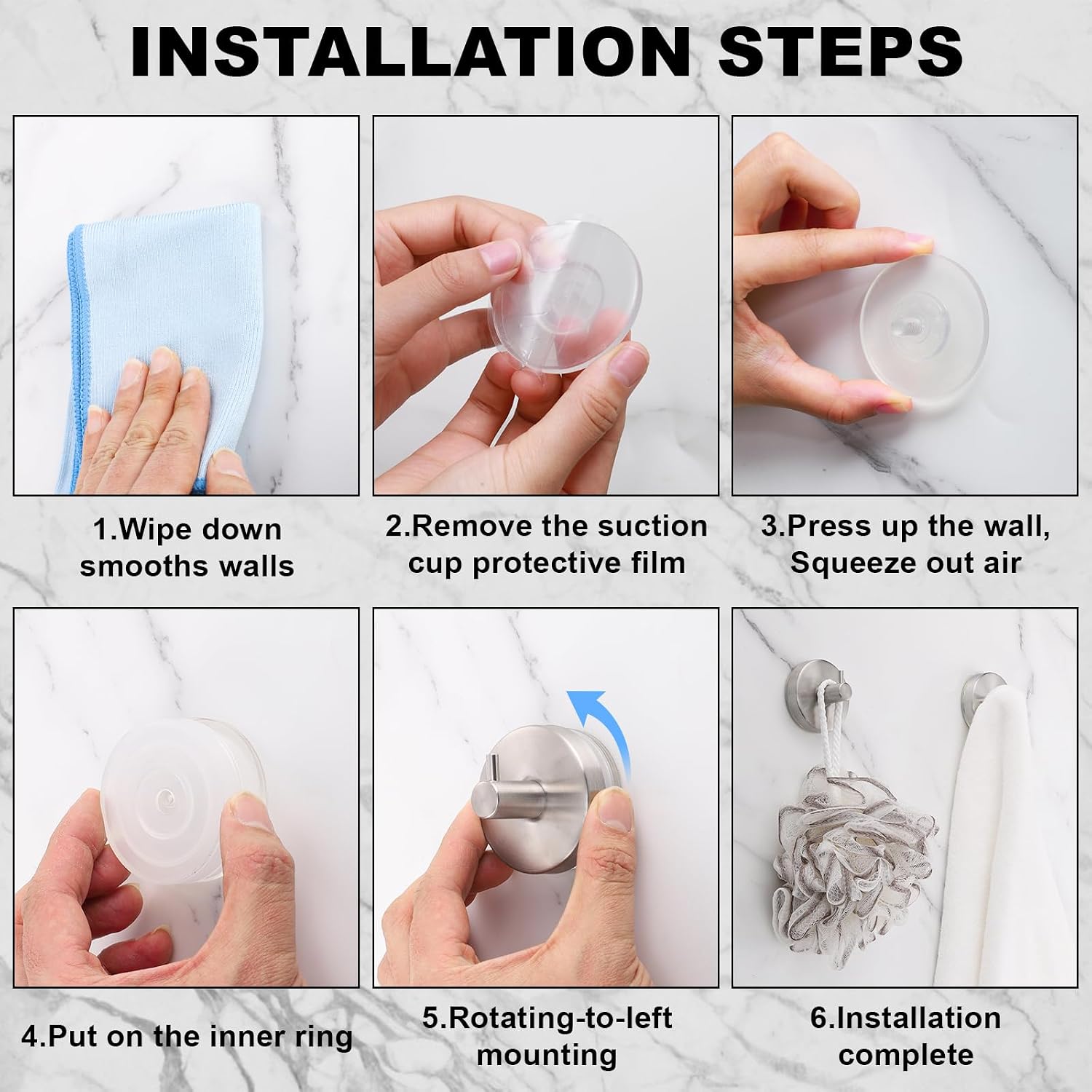 INSTALLATION STEPS

1.Wipe down smooths walls

2.Remove the suction cup protective film

3.Press up the wall, Squeeze out air

4.Put on the inner ring

5.Rotating-to-left mounting

6.Installation complete