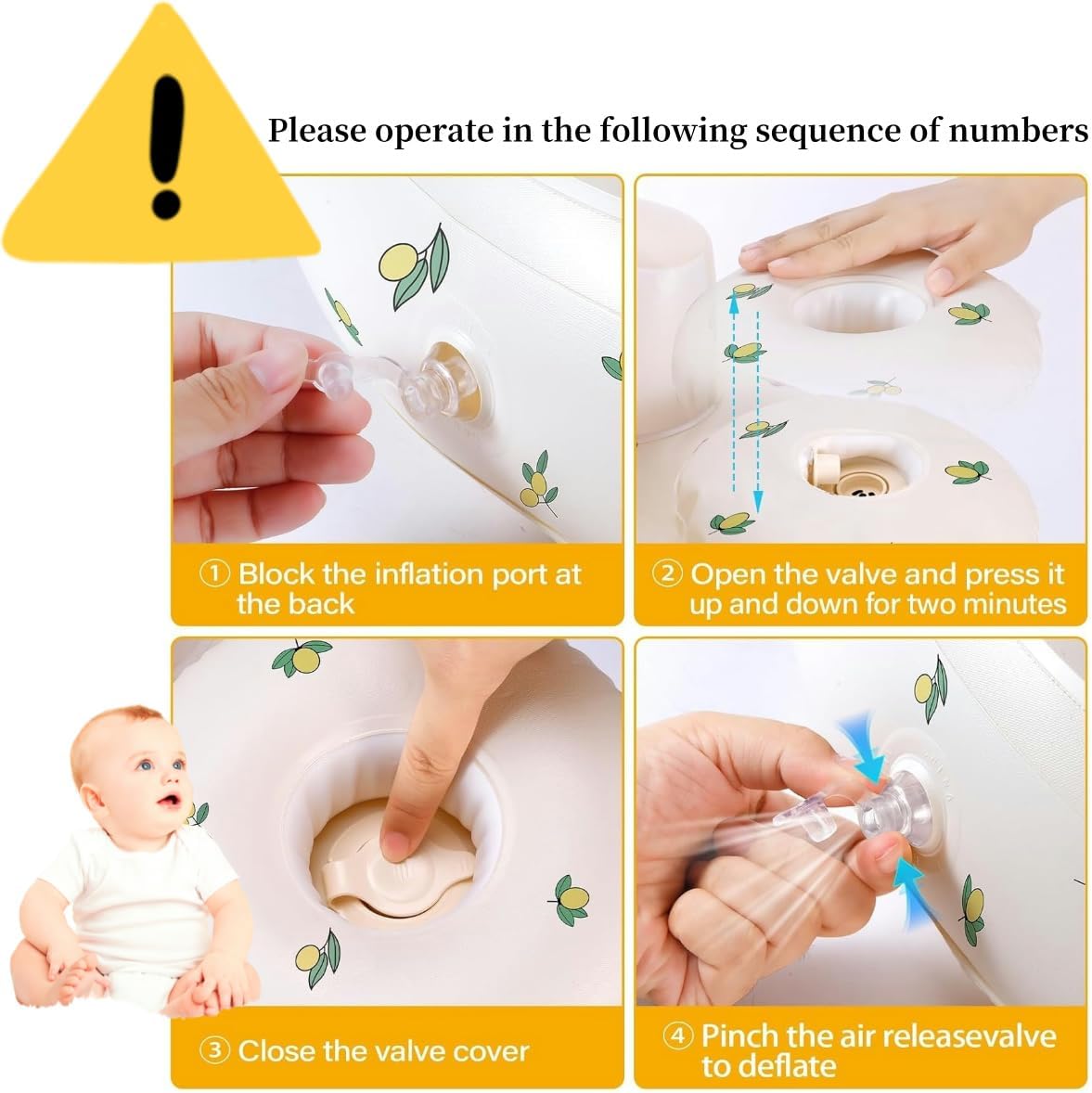 !

Please operate in the following sequence of numbers

① Block the inflation port at the back

② Open the valve and press it up and down for two minutes

③ Close the valve cover

④ Pinch the air releasevalve to deflate