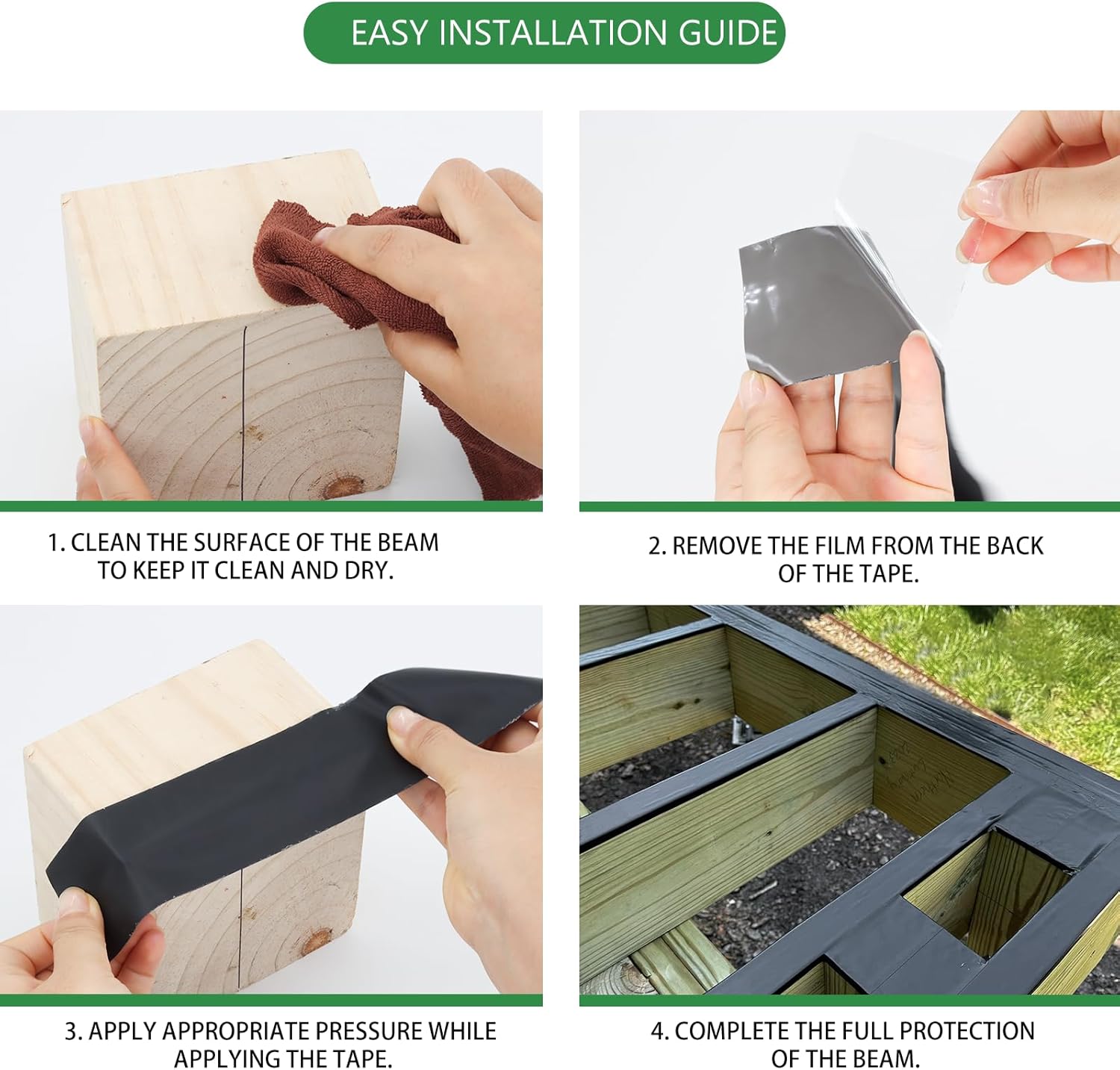 EASY INSTALLATION GUIDE

1. CLEAN THE SURFACE OF THE BEAM TO KEEP IT CLEAN AND DRY.

2. REMOVE THE FILM FROM THE BACK OF THE TAPE.

3. APPLY APPROPRIATE PRESSURE WHILE APPLYING THE TAPE.

4. COMPLETE THE FULL PROTECTION OF THE BEAM.