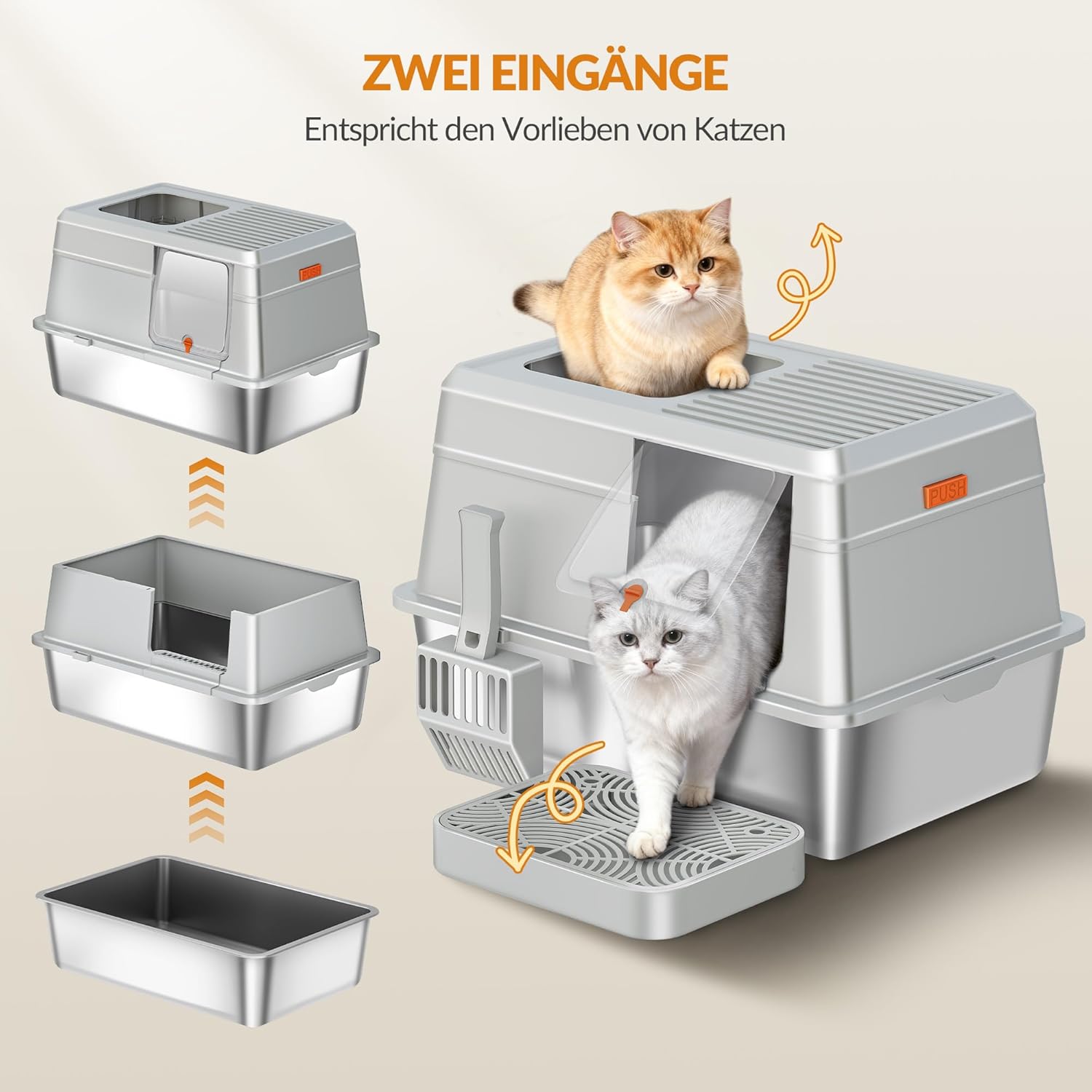 ZWEI EINGÄNGE
Entspricht den Vorlieben von Katzen

PUSH

PUSH