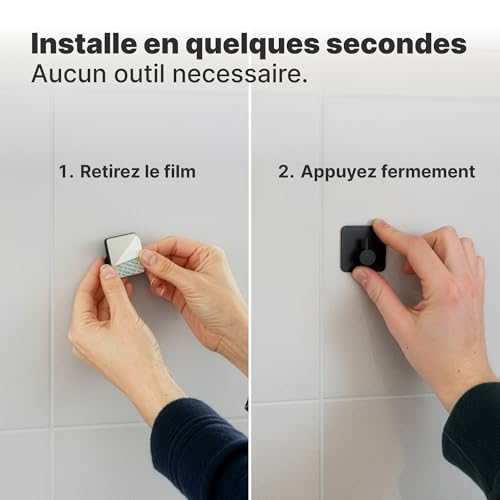 Installe en quelques secondes
Aucun outil necessaire.

1. Retirez le film

2. Appuyez fermement