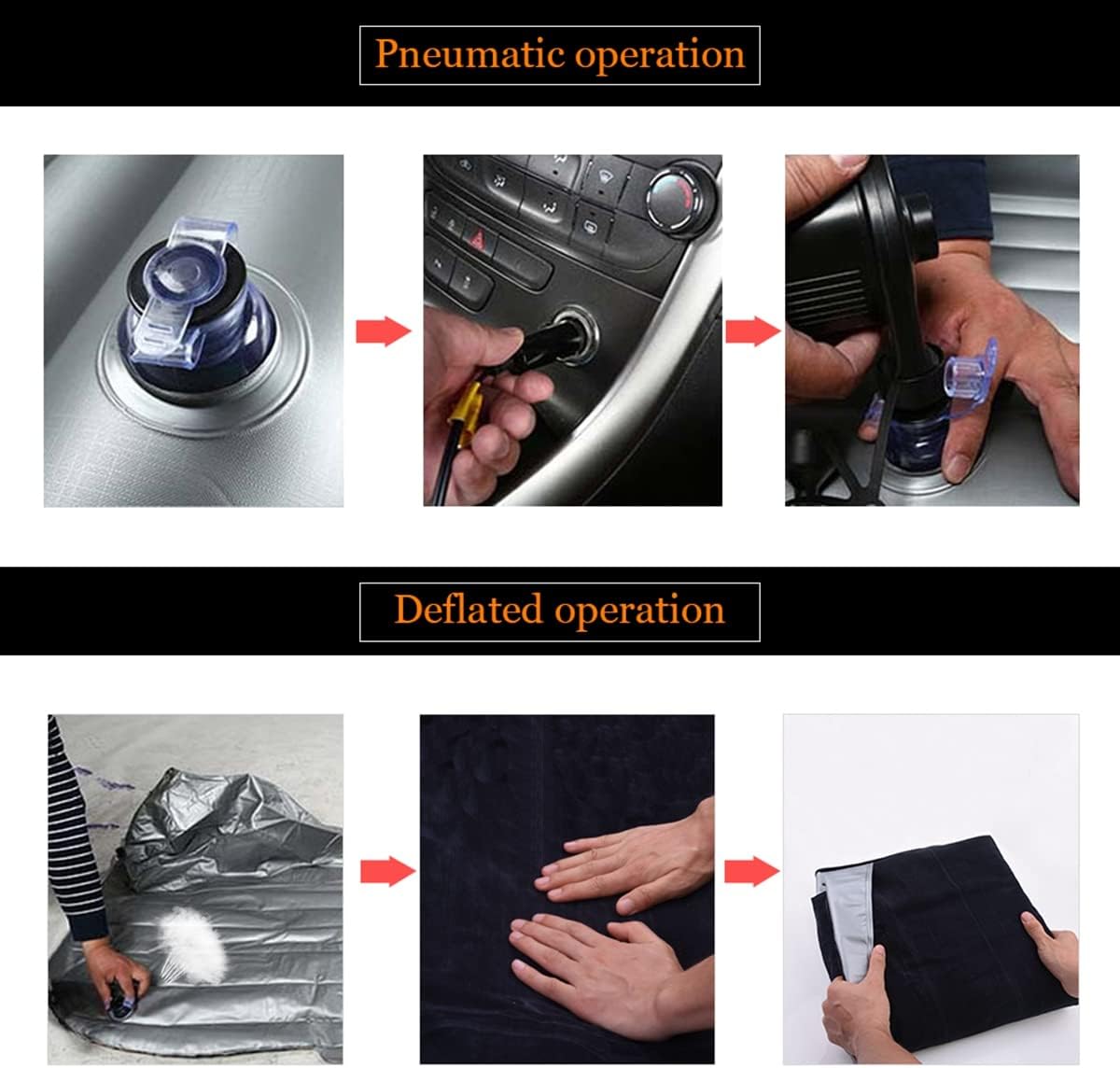 Pneumatic operation

Deflated operation