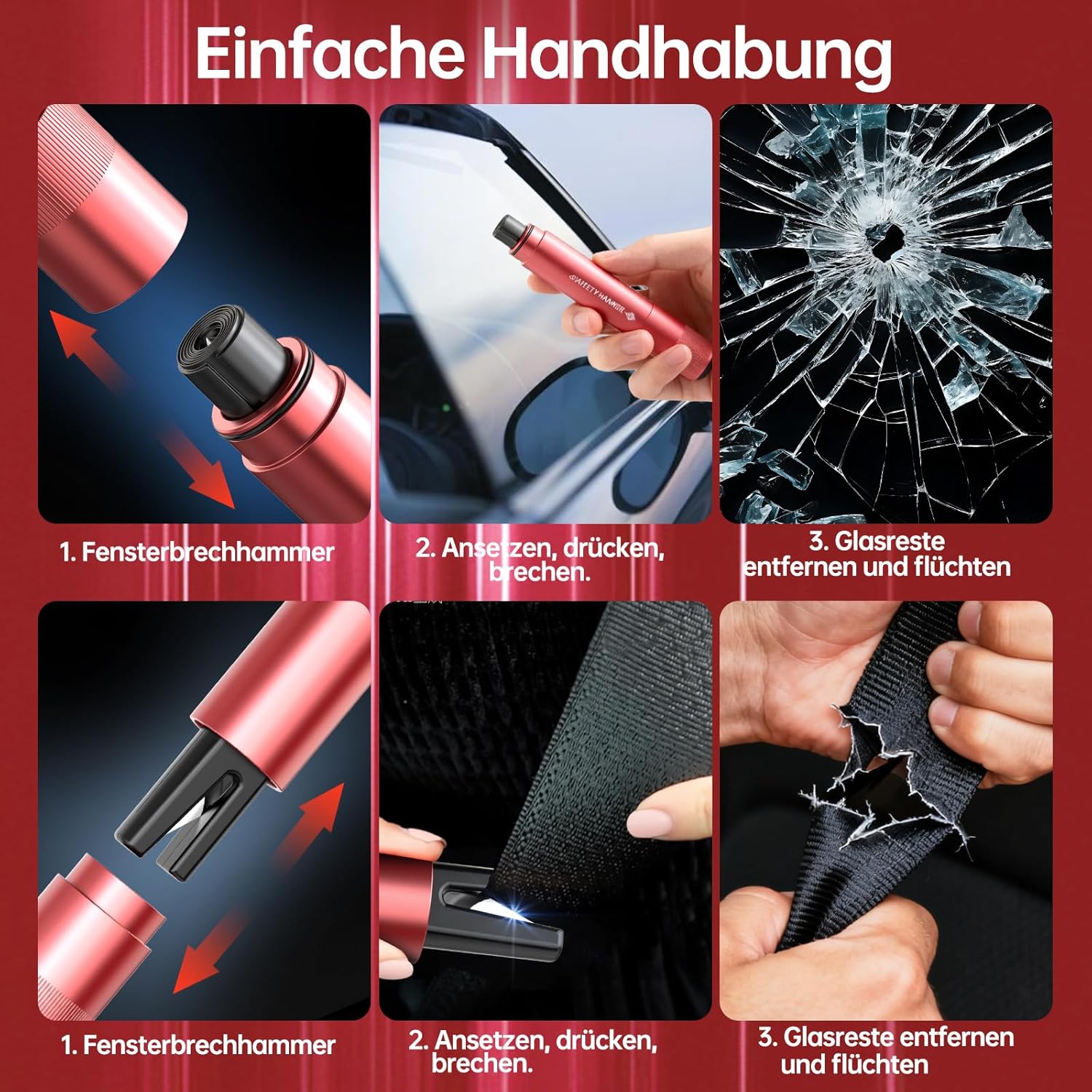 Einfache Handhabung

SAFETY HAMMER

1. Fensterbrechhammer

2. Ansetzen, drücken, brechen.

3. Glasreste entfernen und flüchten

1. Fensterbrechhammer

2. Ansetzen, drücken, brechen.

3. Glasreste entfernen und flüchten