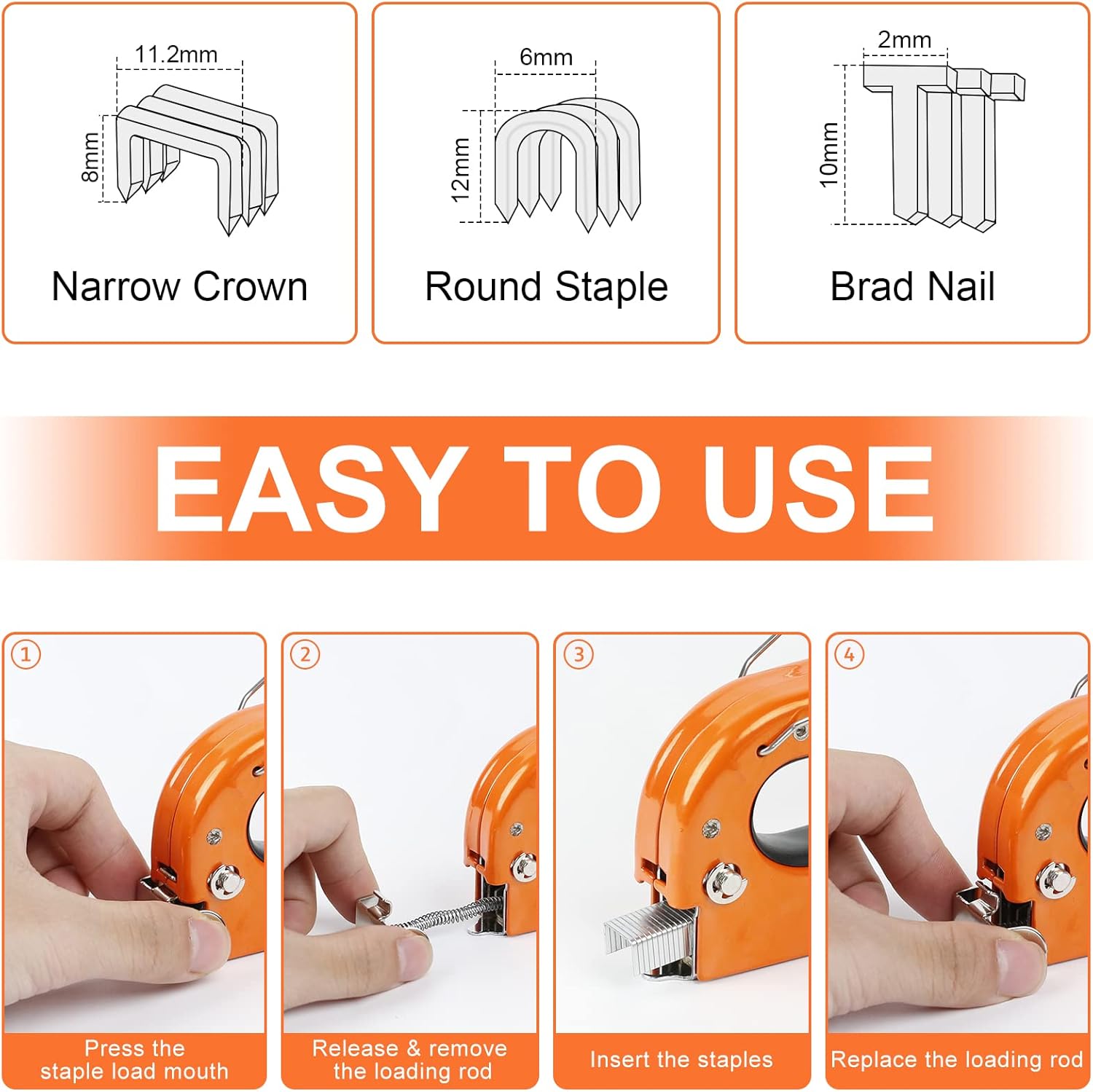 11.2mm
8mm
Narrow Crown

6mm
12mm
Round Staple

2mm
10mm
Brad Nail

EASY TO USE

①
Press the staple load mouth

②
Release & remove the loading rod

③
Insert the staples

④
Replace the loading rod