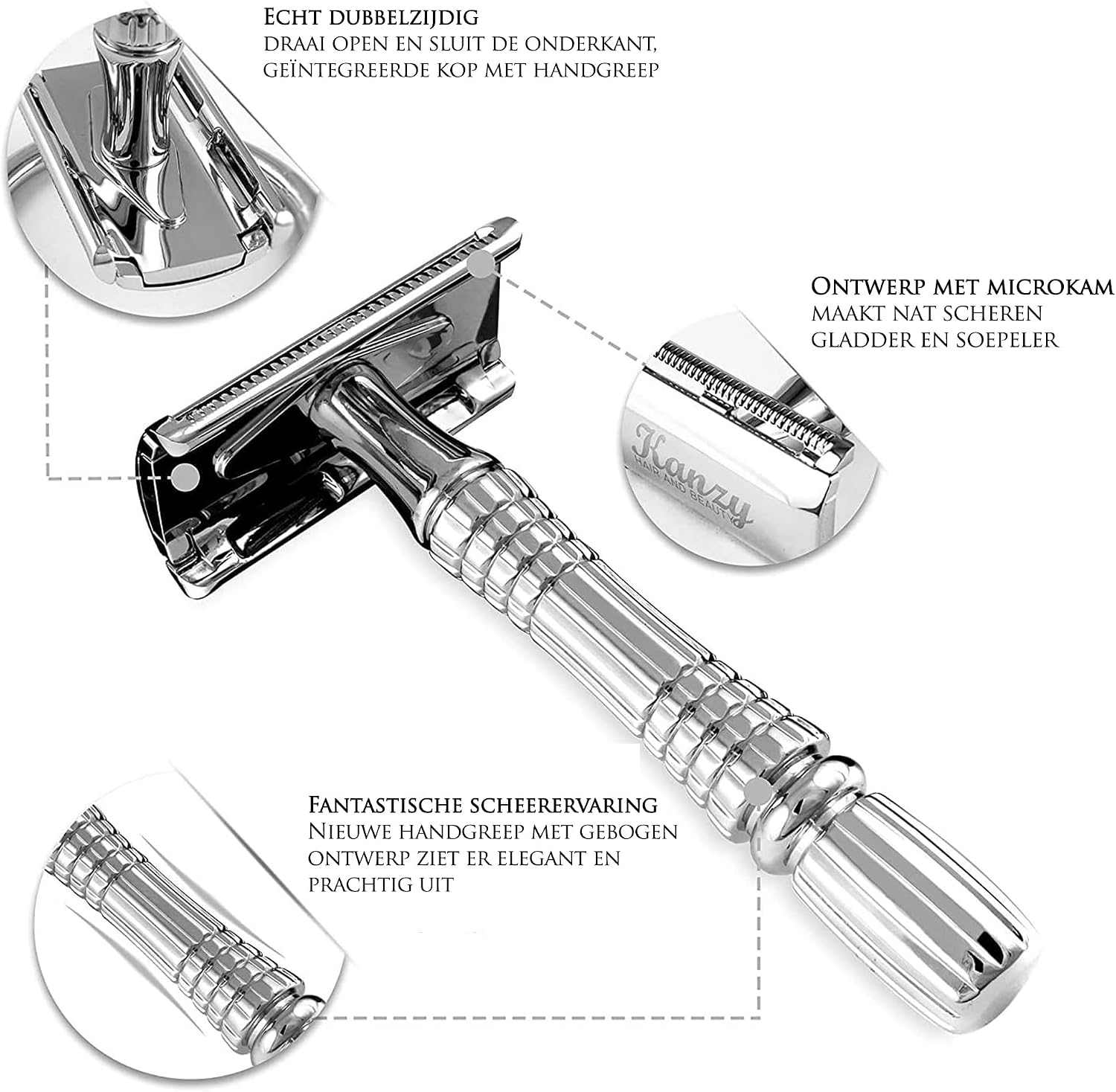 Echt dubbelzijdig
draai open en sluit de onderkant, geïntegreerde kop met handgreep

Ontwerp met microkam
maakt nat scheren gladder en soepeler

Kanzy
HAIR AND BEAUTY

Fantastische scheerervaring
Nieuwe handgreep met gebogen ontwerp ziet er elegant en prachtig uit