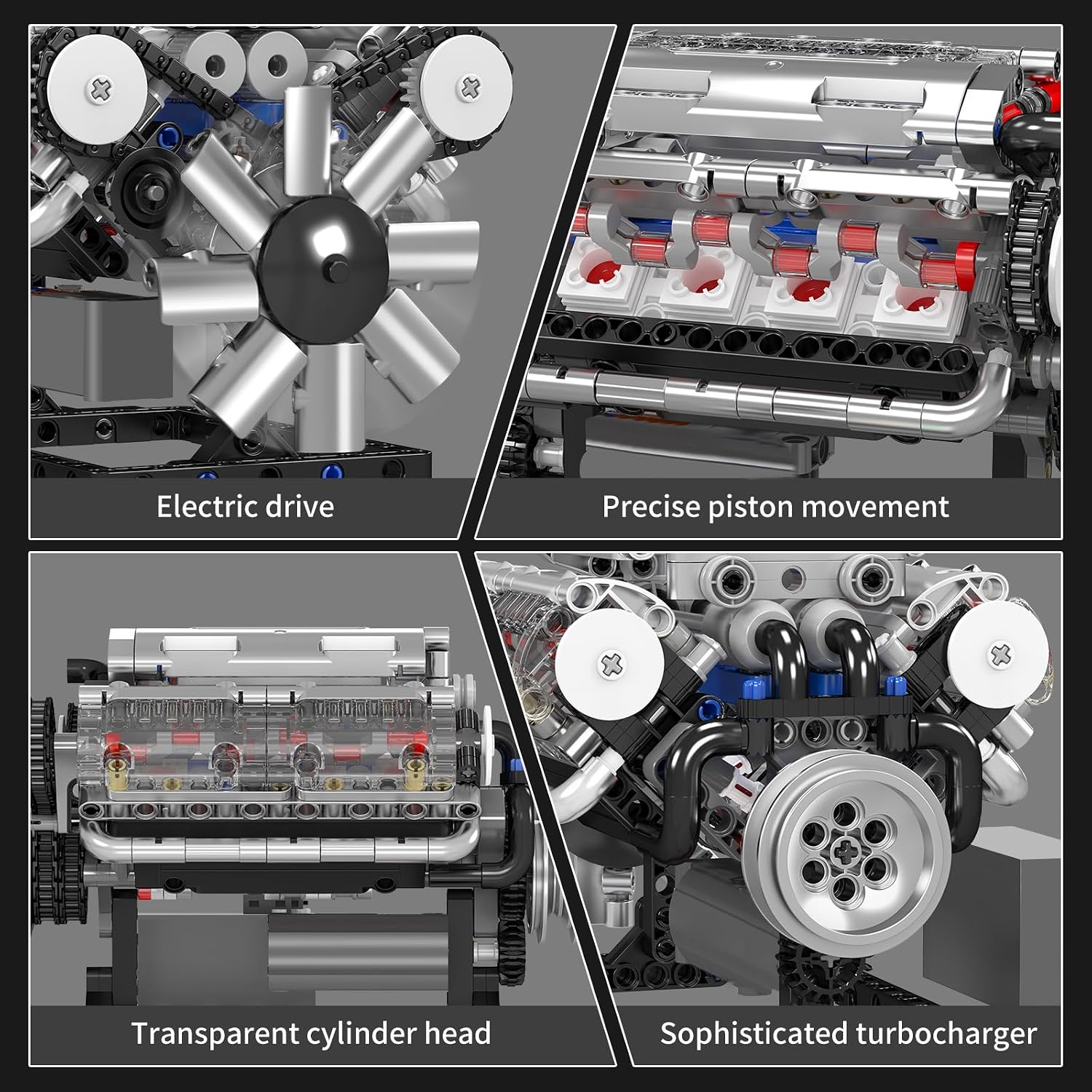 Electric drive

Precise piston movement

Transparent cylinder head

Sophisticated turbocharger