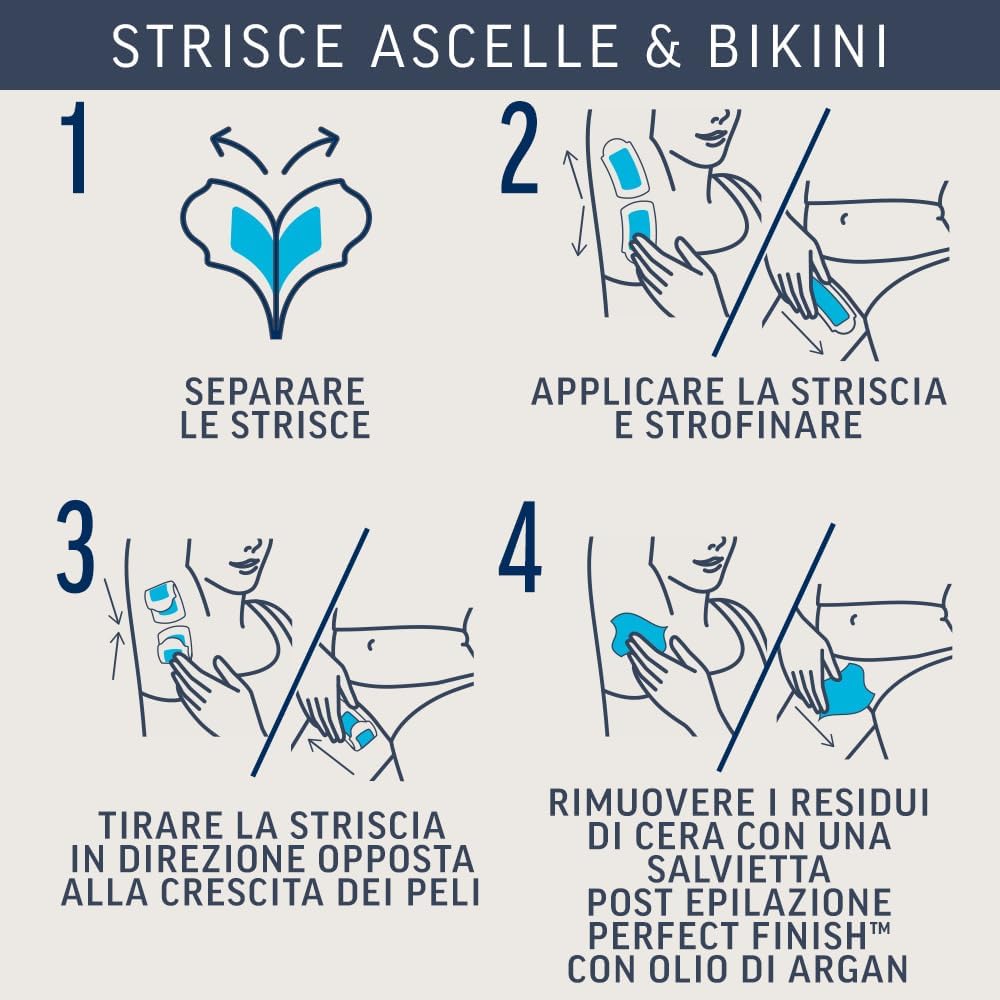 STRISCE ASCELLE & BIKINI

1

SEPARARE LE STRISCE

2

APPLICARE LA STRISCIA E STROFINARE

3

TIRARE LA STRISCIA IN DIREZIONE OPPOSTA ALLA CRESCITA DEI PELI

4

RIMUOVERE I RESIDUI DI CERA CON UNA SALVIETTA POST EPILAZIONE PERFECT FINISH™ CON OLIO DI ARGAN