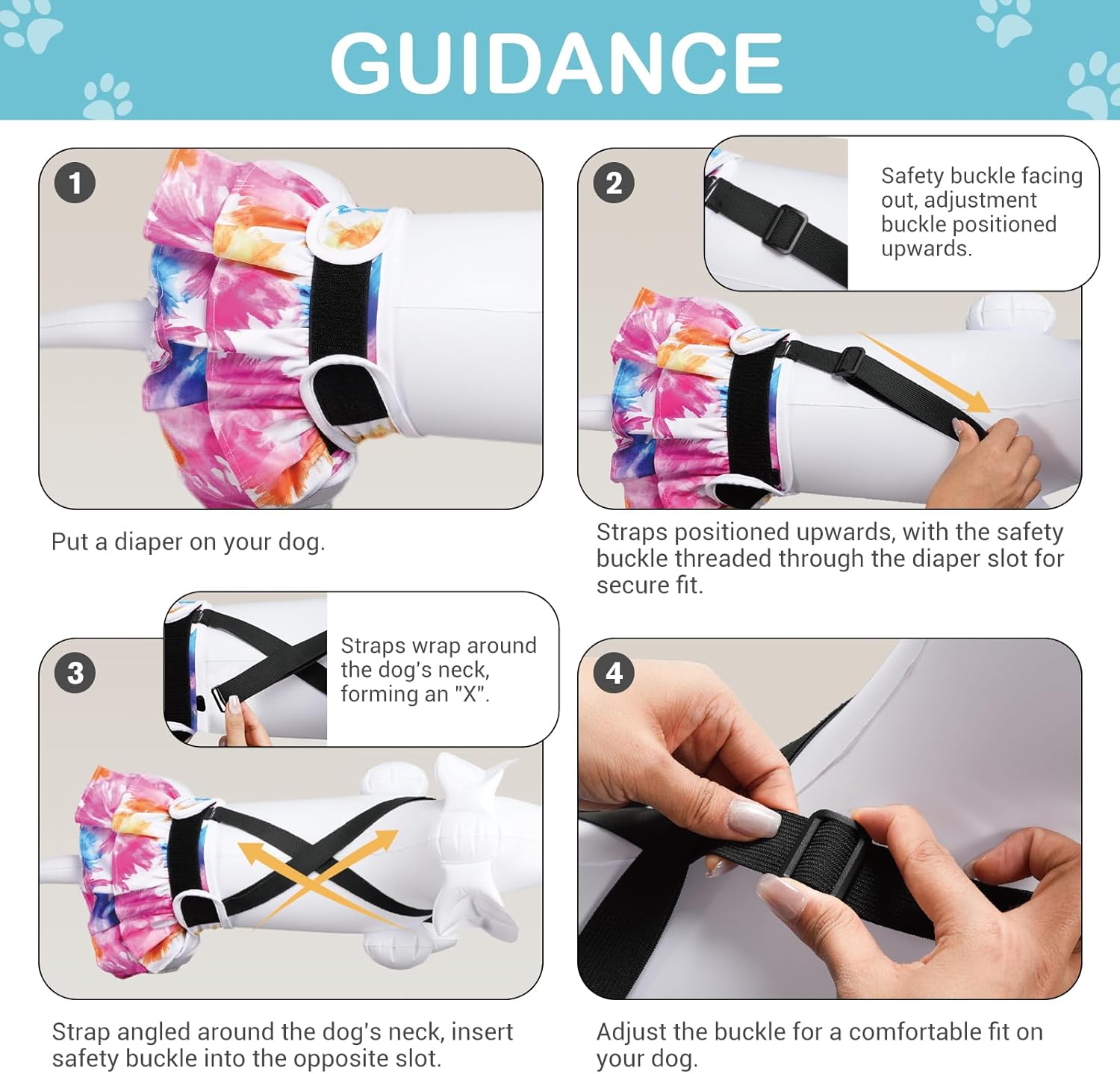 GUIDANCE

1

Put a diaper on your dog.

2

Safety buckle facing out, adjustment buckle positioned upwards.

Straps positioned upwards, with the safety buckle threaded through the diaper slot for secure fit.

3

Straps wrap around the dog's neck, forming an "X".

Strap angled around the dog's neck, insert safety buckle into the opposite slot.

4

Adjust the buckle for a comfortable fit on your dog.