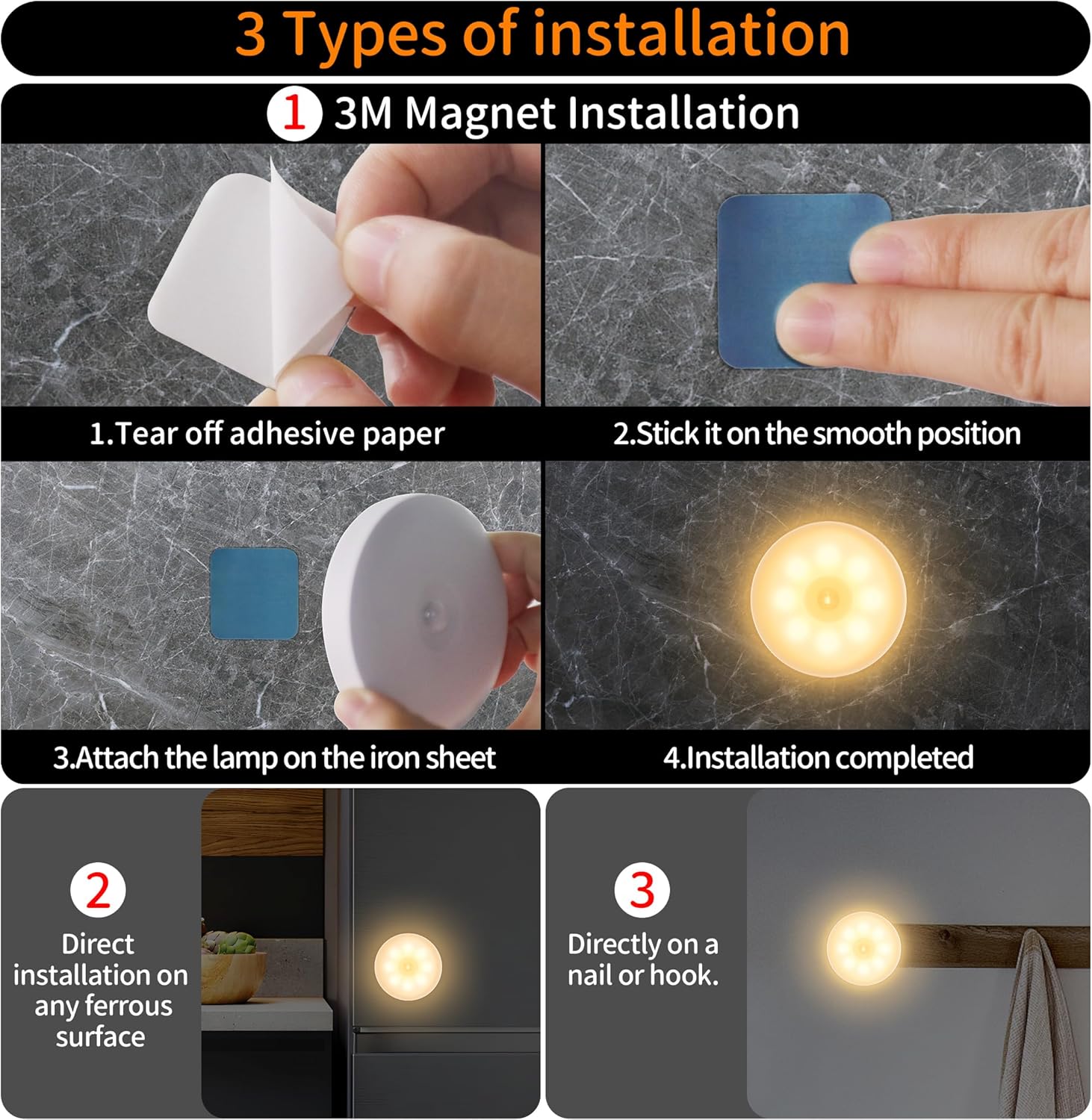 3 Types of installation

1 3M Magnet Installation

1.Tear off adhesive paper

2.Stick it on the smooth position

3.Attach the lamp on the iron sheet

4.Installation completed

2 Direct installation on any ferrous surface

3 Directly on a nail or hook.