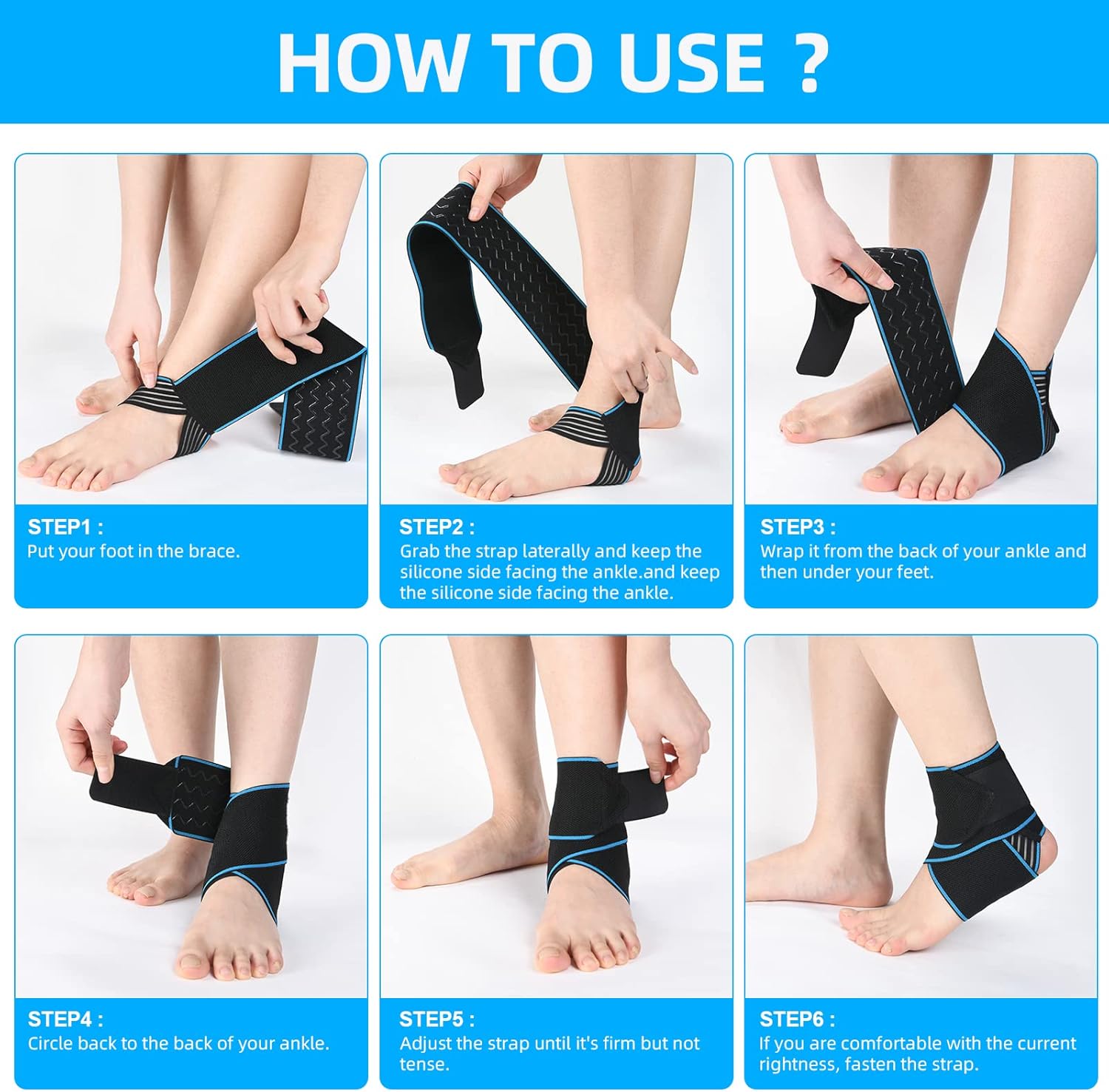 HOW TO USE ?

STEP1 :
Put your foot in the brace.

STEP2 :
Grab the strap laterally and keep the silicone side facing the ankle.and keep the silicone side facing the ankle.

STEP3 :
Wrap it from the back of your ankle and then under your feet.

STEP4 :
Circle back to the back of your ankle.

STEP5 :
Adjust the strap until it's firm but not tense.

STEP6 :
If you are comfortable with the current rightness, fasten the strap.