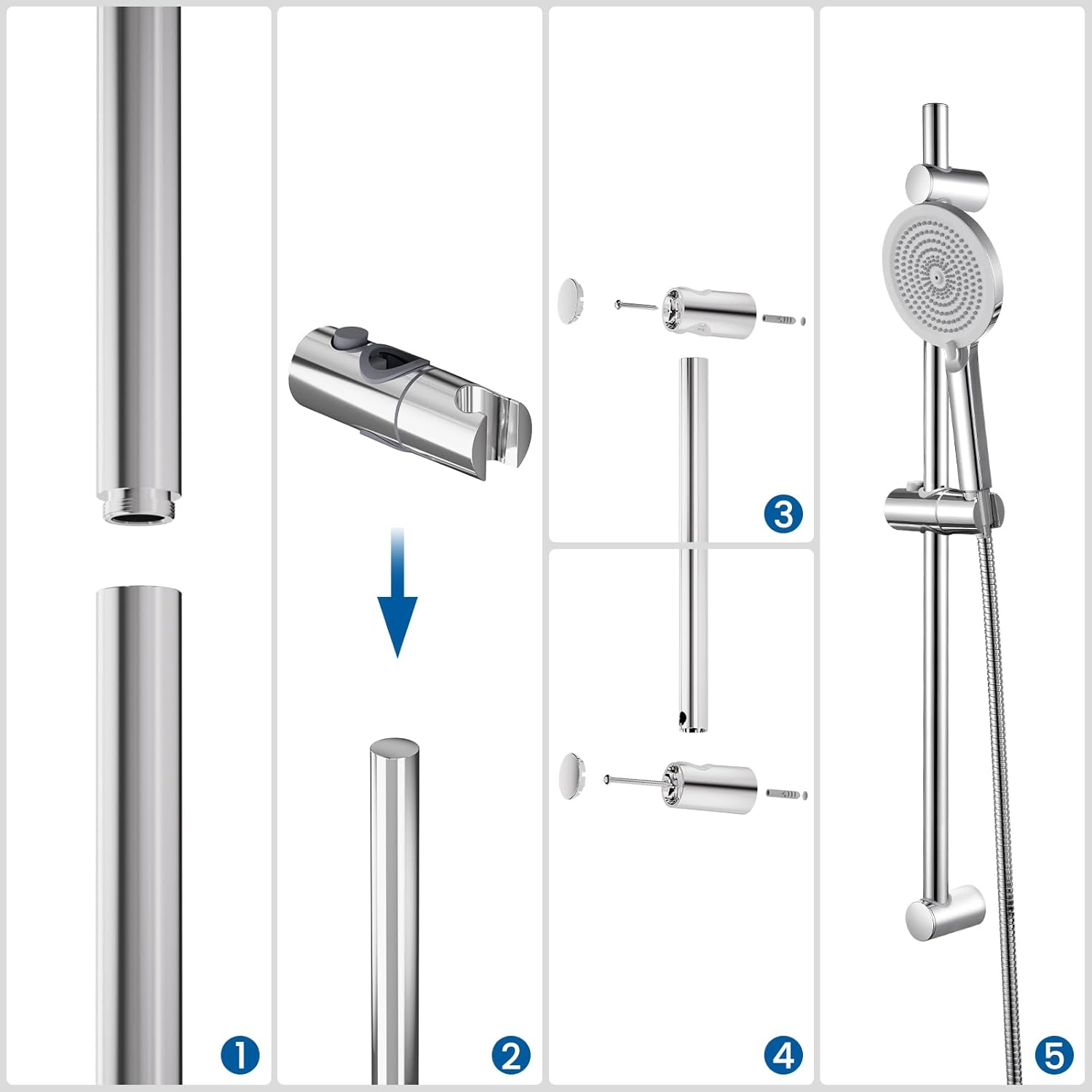 1
2
3
4
5