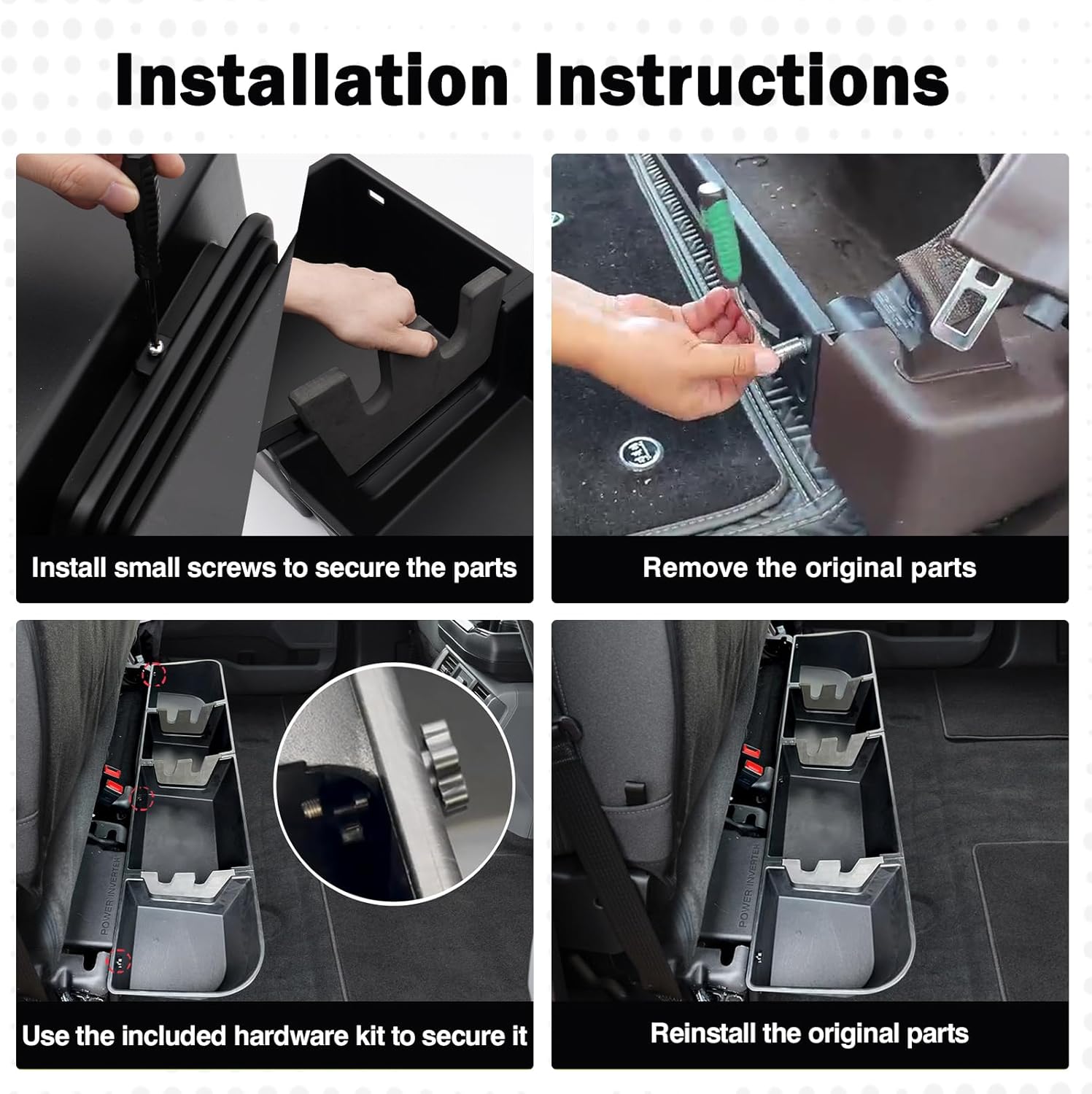 Installation Instructions

Install small screws to secure the parts

Remove the original parts

POWER INVERTER

Use the included hardware kit to secure it

POWER INVERTER

Reinstall the original parts