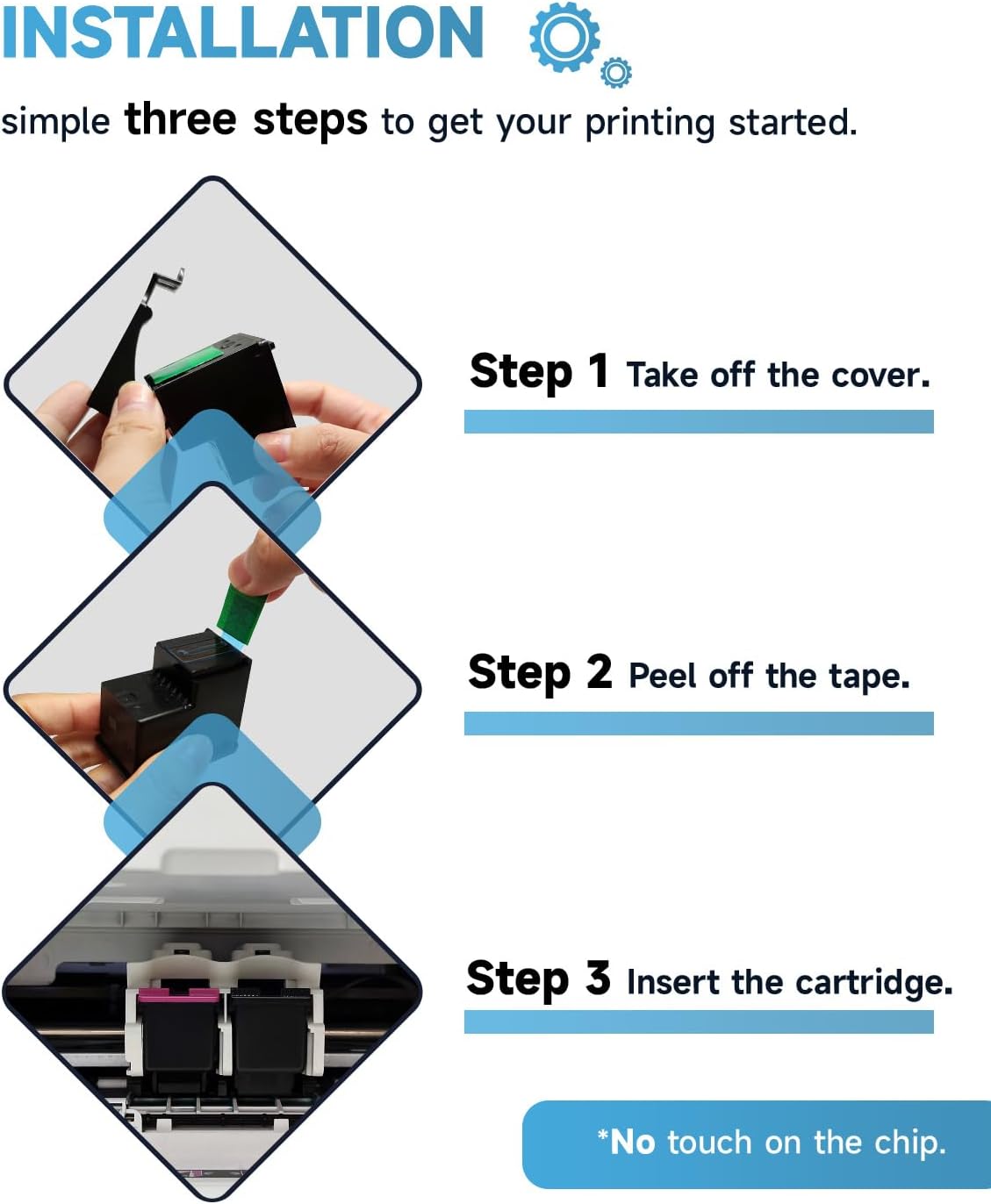 INSTALLATION

simple three steps to get your printing started.

Step 1 Take off the cover.

Step 2 Peel off the tape.

Step 3 Insert the cartridge.

*No touch on the chip.