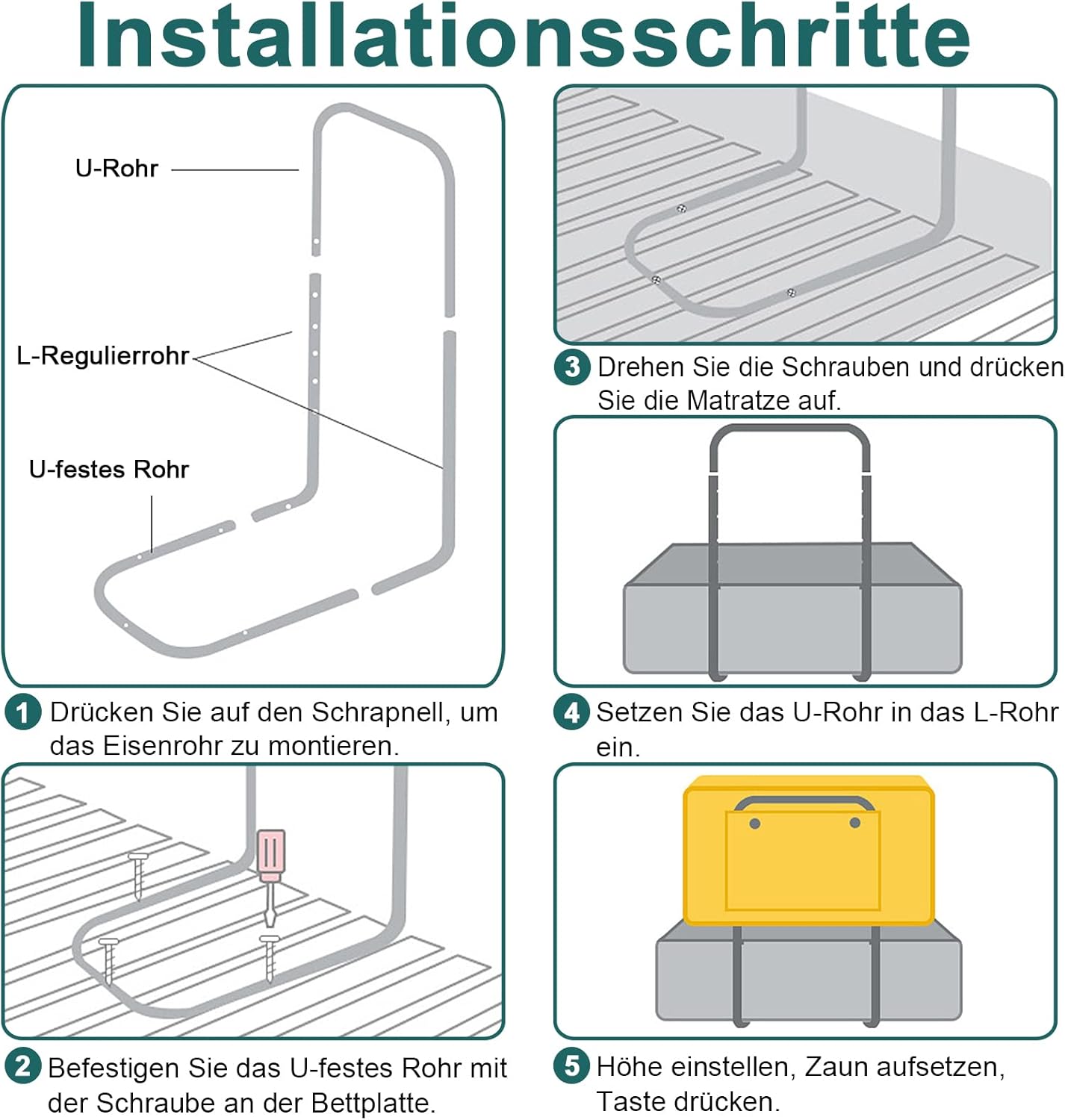 Installationsschritte

U-Rohr

L-Regulierrohr

U-festes Rohr

1 Drücken Sie auf den Schrapnell, um das Eisenrohr zu montieren.

2 Befestigen Sie das U-festes Rohr mit der Schraube an der Bettplatte.

3 Drehen Sie die Schrauben und drücken Sie die Matratze auf.

4 Setzen Sie das U-Rohr in das L-Rohr ein.

5 Höhe einstellen, Zaun aufsetzen, Taste drücken.