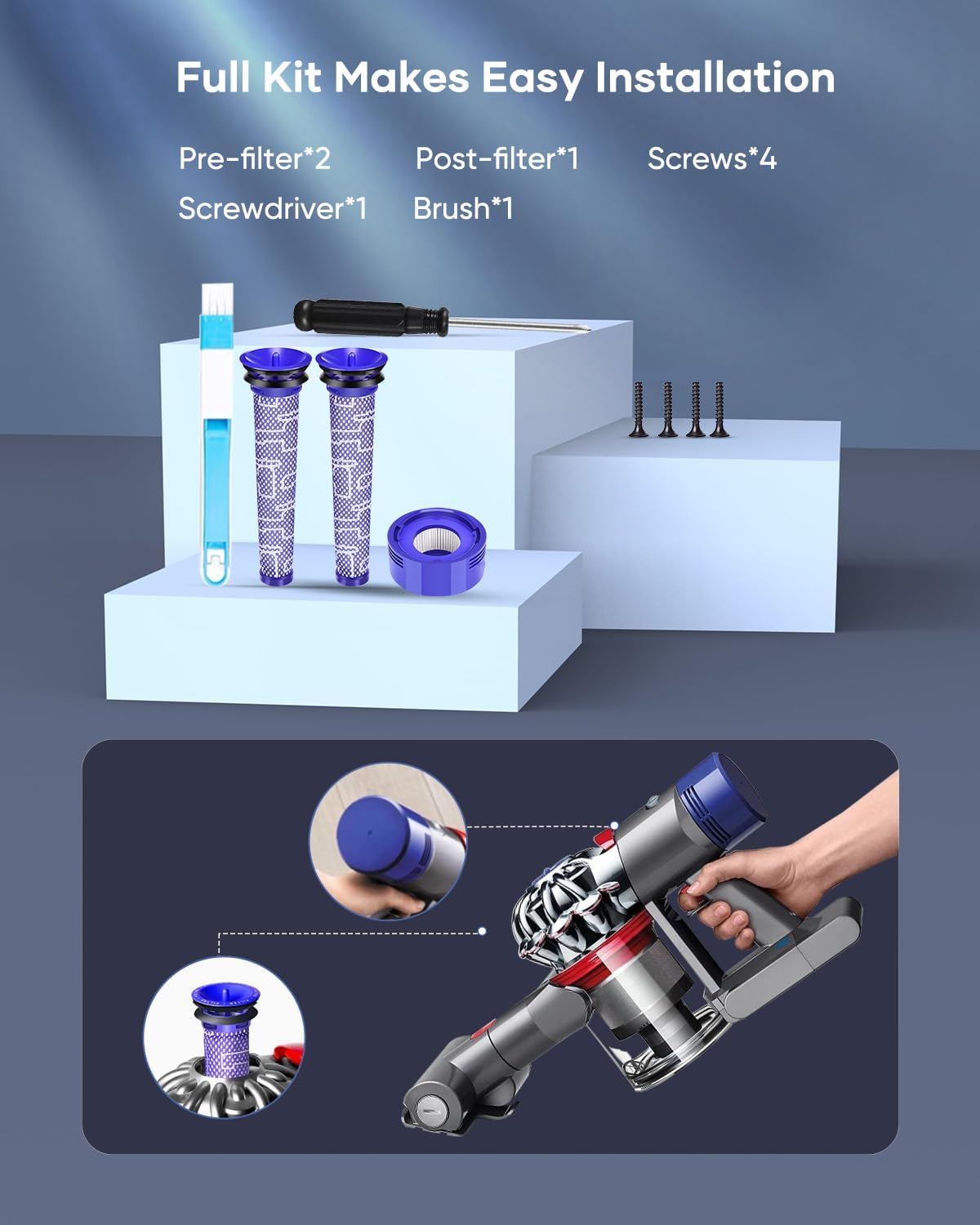 Full Kit Makes Easy Installation

Pre-filter*2
Post-filter*1
Screws*4
Screwdriver*1
Brush*1