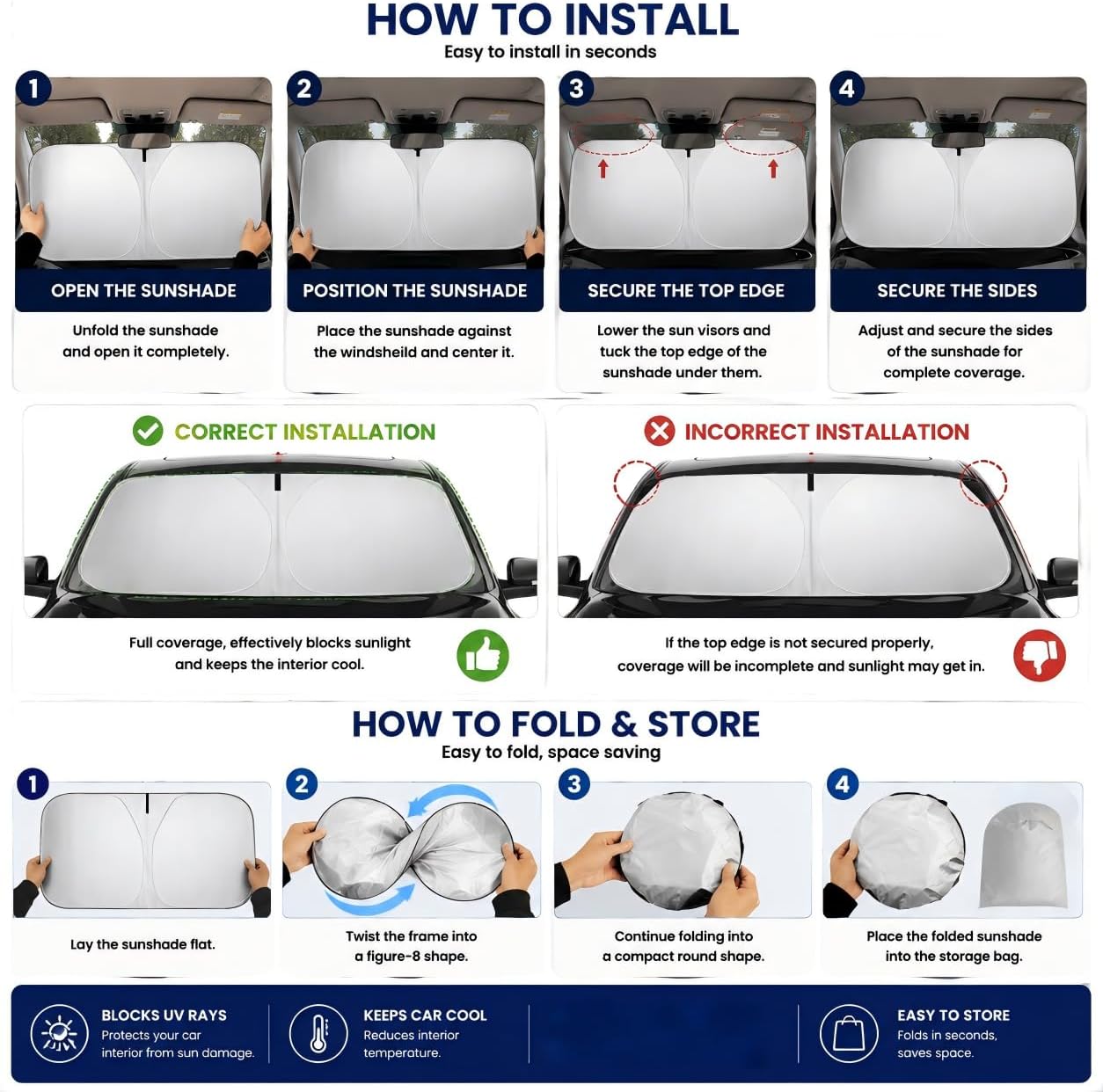 HOW TO INSTALL
Easy to install in seconds

1
OPEN THE SUNSHADE
Unfold the sunshade and open it completely.

2
POSITION THE SUNSHADE
Place the sunshade against the windsheild and center it.

3
SECURE THE TOP EDGE
Lower the sun visors and tuck the top edge of the sunshade under them.

4
SECURE THE SIDES
Adjust and secure the sides of the sunshade for complete coverage.

CORRECT INSTALLATION
Full coverage, effectively blocks sunlight and keeps the interior cool.

INCORRECT INSTALLATION
If the top edge is not secured properly, coverage will be incomplete and sunlight may get in.

HOW TO FOLD & STORE
Easy to fold, space saving

1
Lay the sunshade flat.

2
Twist the frame into a figure-8 shape.

3
Continue folding into a compact round shape.

4
Place the folded sunshade into the storage bag.

BLOCKS UV RAYS
Protects your car interior from sun damage.

KEEPS CAR COOL
Reduces interior temperature.

EASY TO STORE
Folds in seconds, saves space.