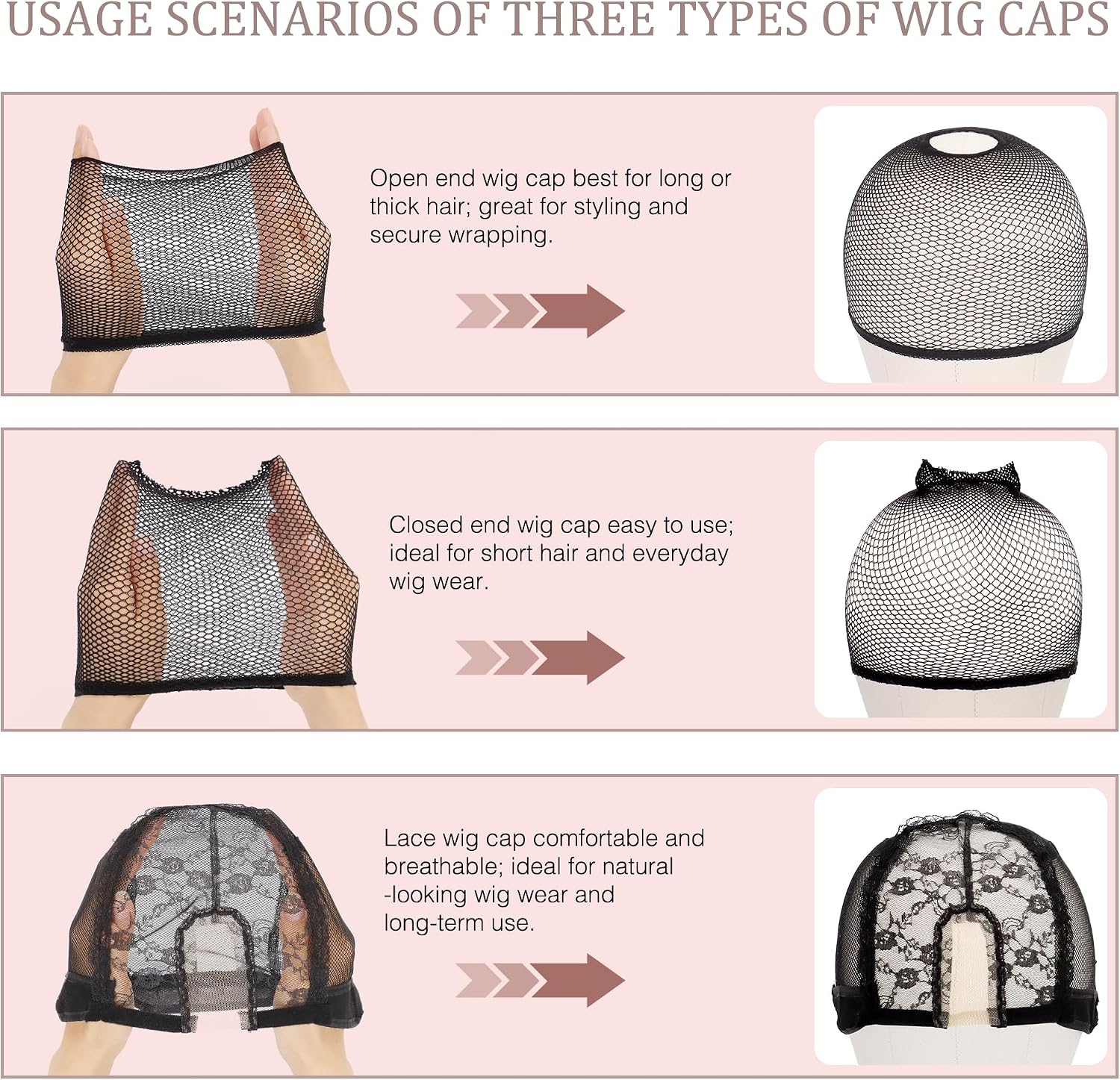 USAGE SCENARIOS OF THREE TYPES OF WIG CAPS

Open end wig cap best for long or thick hair; great for styling and secure wrapping.

Closed end wig cap easy to use; ideal for short hair and everyday wig wear.

Lace wig cap comfortable and breathable; ideal for natural -looking wig wear and long-term use.