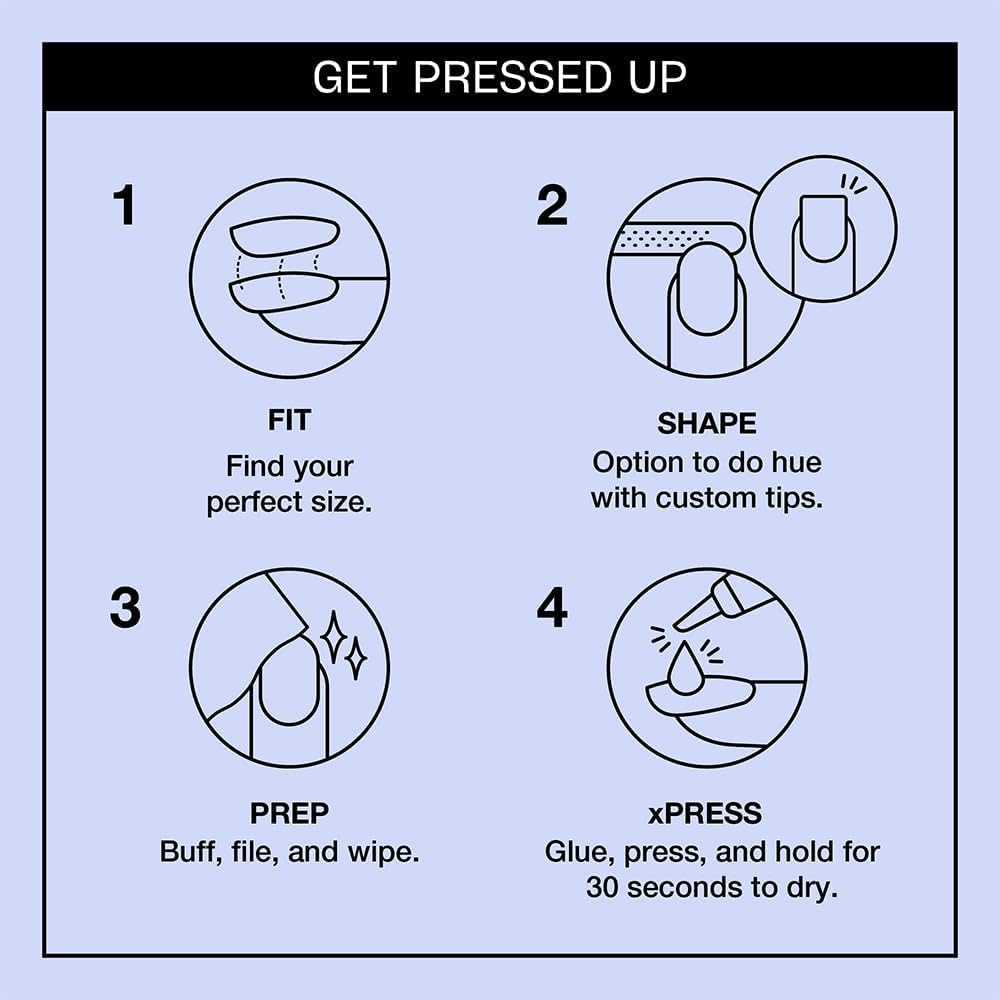 GET PRESSED UP

1

FIT
Find your perfect size.

2

SHAPE
Option to do hue with custom tips.

3

PREP
Buff, file, and wipe.

4

xPRESS
Glue, press, and hold for 30 seconds to dry.