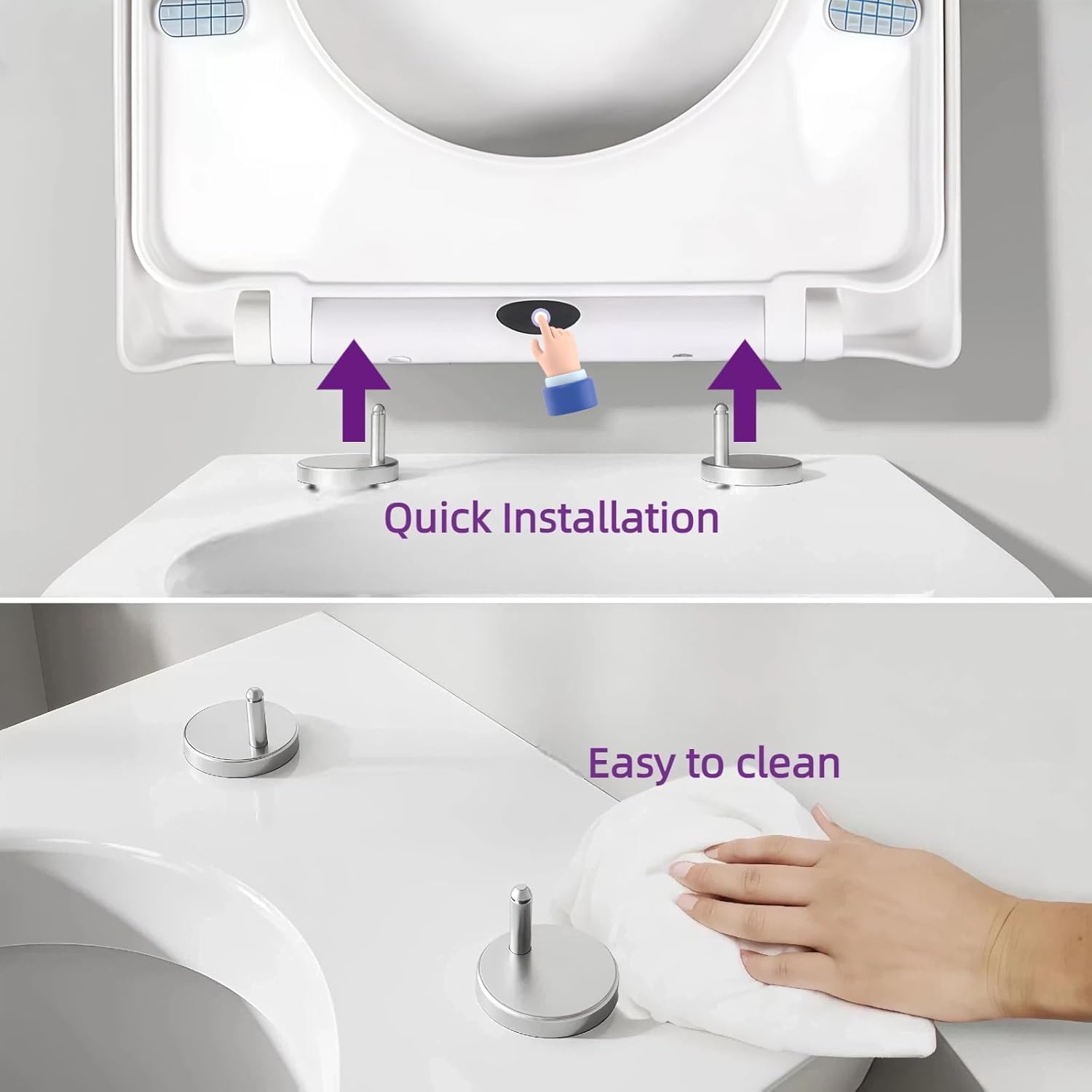 Quick Installation

Easy to clean