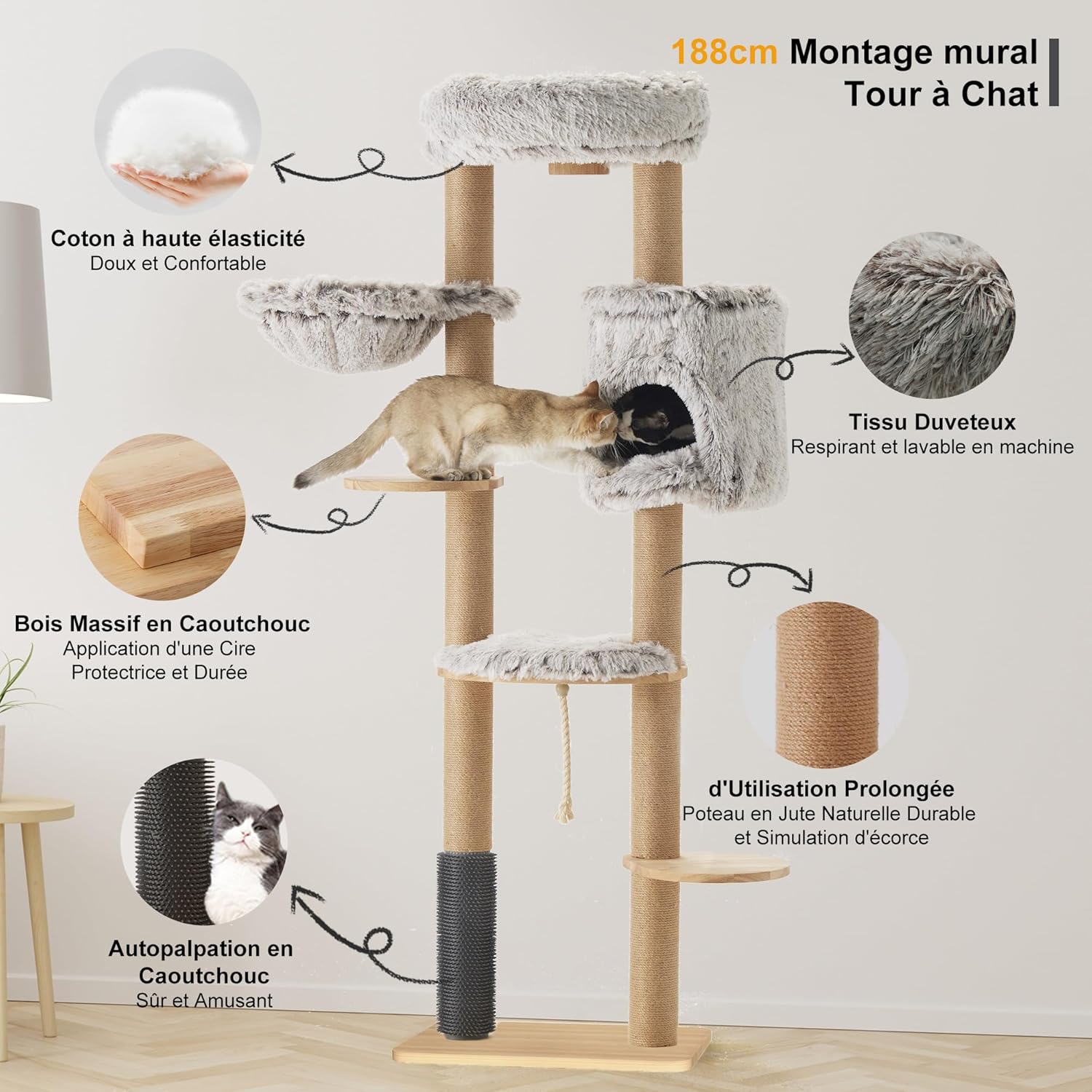 188cm Montage mural
Tour à Chat

Coton à haute élasticité
Doux et Confortable

Tissu Duveteux
Respirant et lavable en machine

Bois Massif en Caoutchouc
Application d'une Cire Protectrice et Durée

d'Utilisation Prolongée
Poteau en Jute Naturelle Durable et Simulation d'écorce

Autopalpation en Caoutchouc
Sûr et Amusant