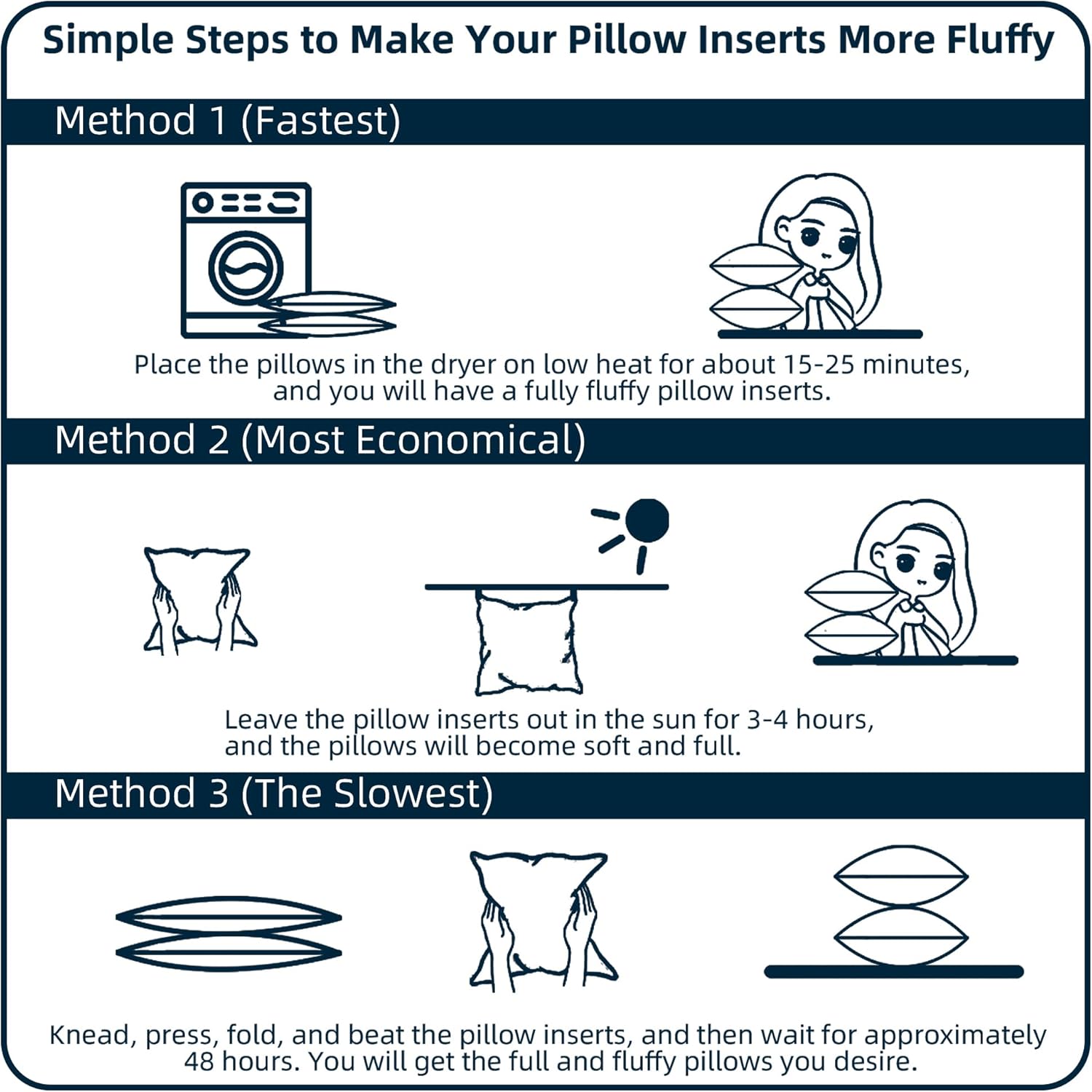 Simple Steps to Make Your Pillow Inserts More Fluffy

Method 1 (Fastest)

Place the pillows in the dryer on low heat for about 15-25 minutes, and you will have a fully fluffy pillow inserts.

Method 2 (Most Economical)

Leave the pillow inserts out in the sun for 3-4 hours, and the pillows will become soft and full.

Method 3 (The Slowest)

Knead, press, fold, and beat the pillow inserts, and then wait for approximately 48 hours. You will get the full and fluffy pillows you desire.