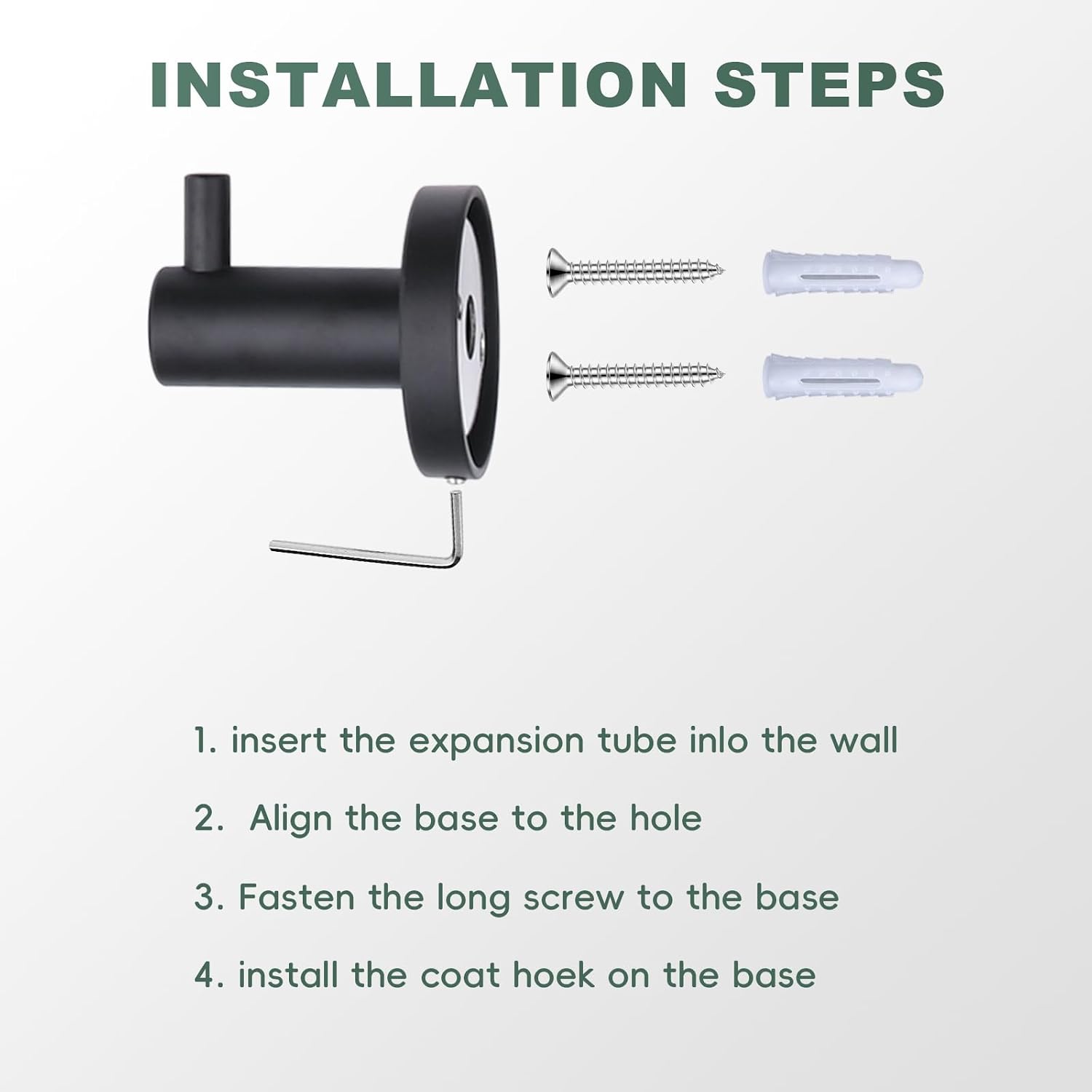 INSTALLATION STEPS

1. insert the expansion tube inlo the wall

2. Align the base to the hole

3. Fasten the long screw to the base

4. install the coat hoek on the base