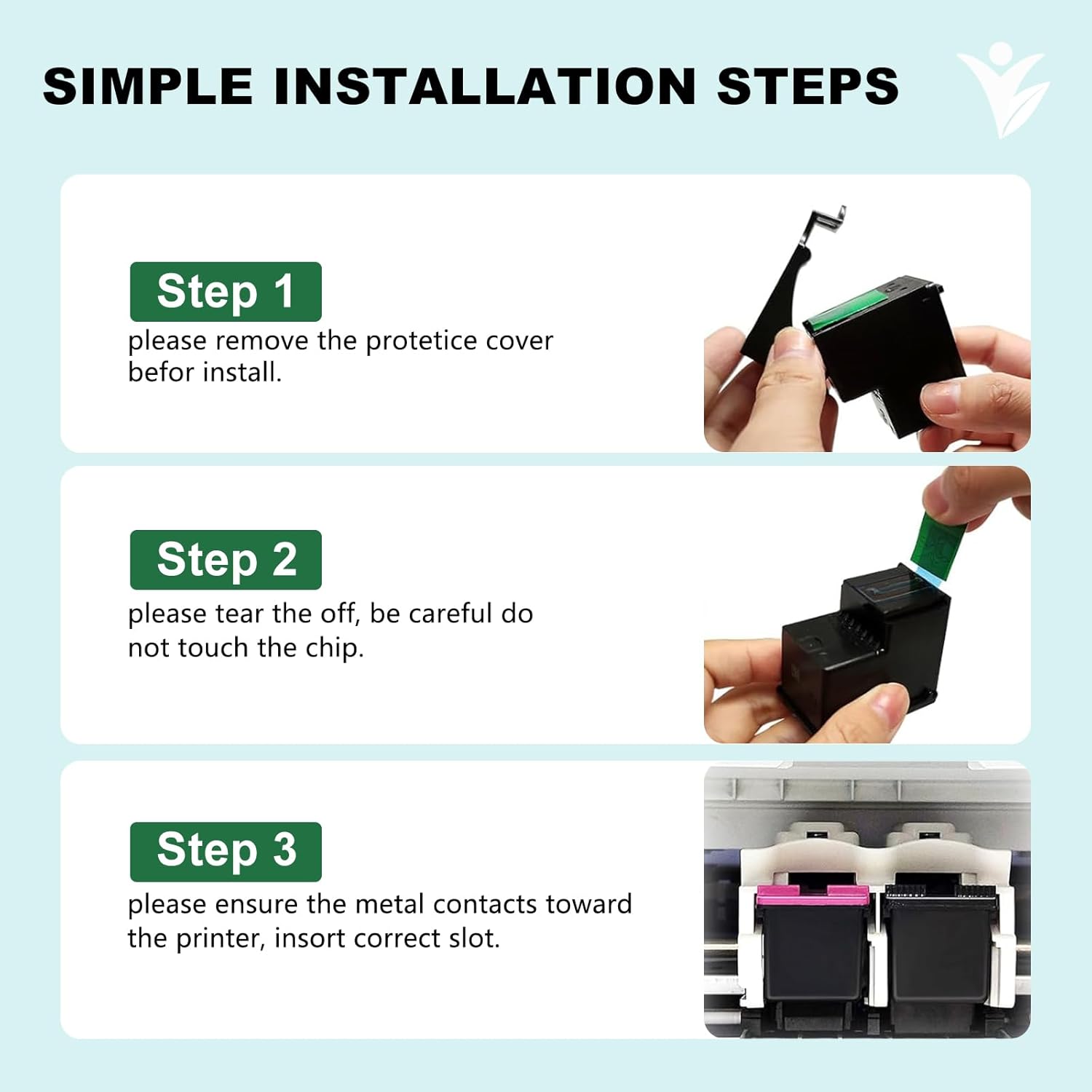 SIMPLE INSTALLATION STEPS

Step 1
please remove the protetice cover befor install.

Step 2
please tear the off, be careful do not touch the chip.

Step 3
please ensure the metal contacts toward the printer, insort correct slot.