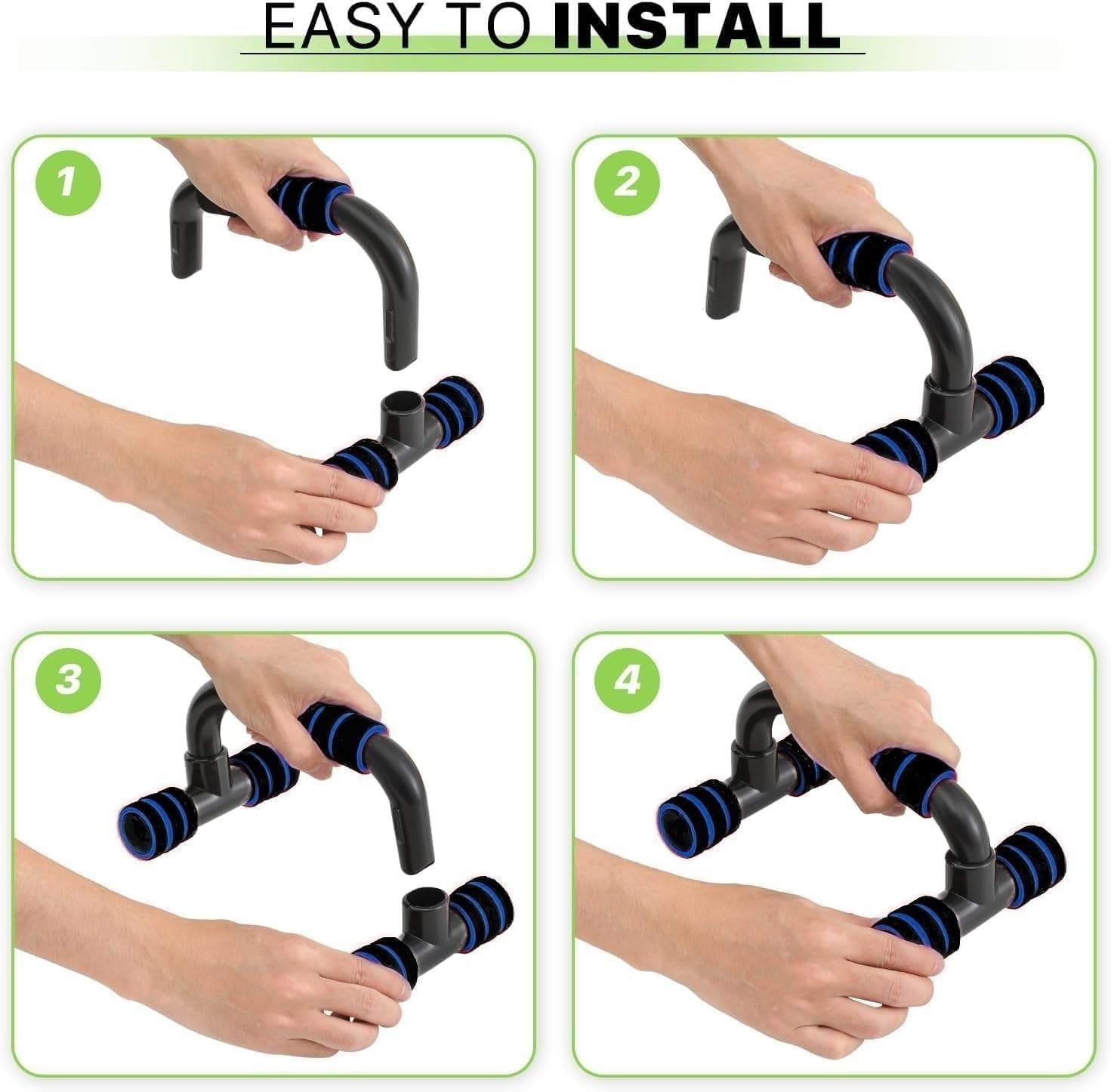 EASY TO INSTALL

1

2

3

4