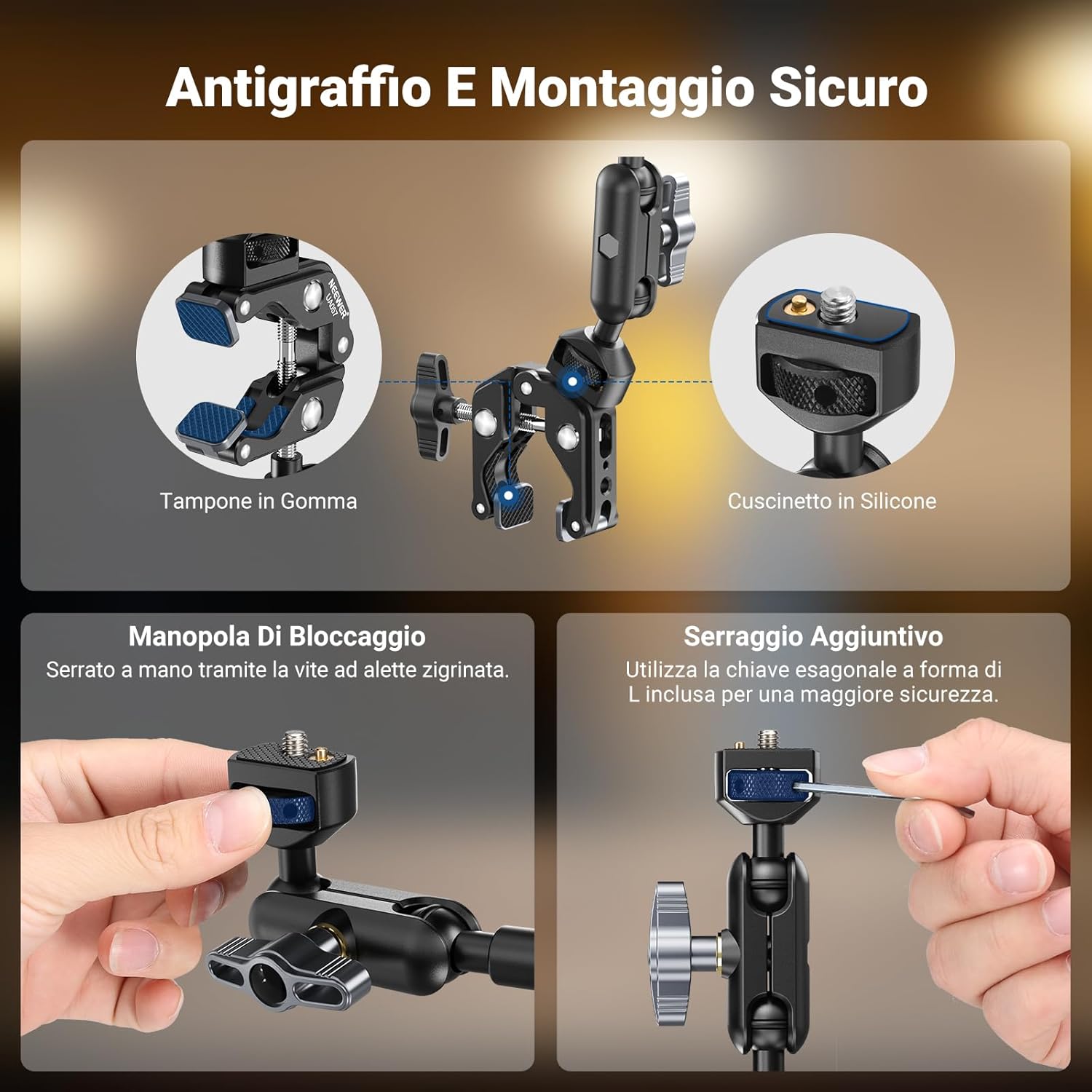 Antigraffio E Montaggio Sicuro

NEEWER
UA057

Tampone in Gomma

Cuscinetto in Silicone

Manopola Di Bloccaggio
Serrato a mano tramite la vite ad alette zigrinata.

Serraggio Aggiuntivo
Utilizza la chiave esagonale a forma di L inclusa per una maggiore sicurezza.