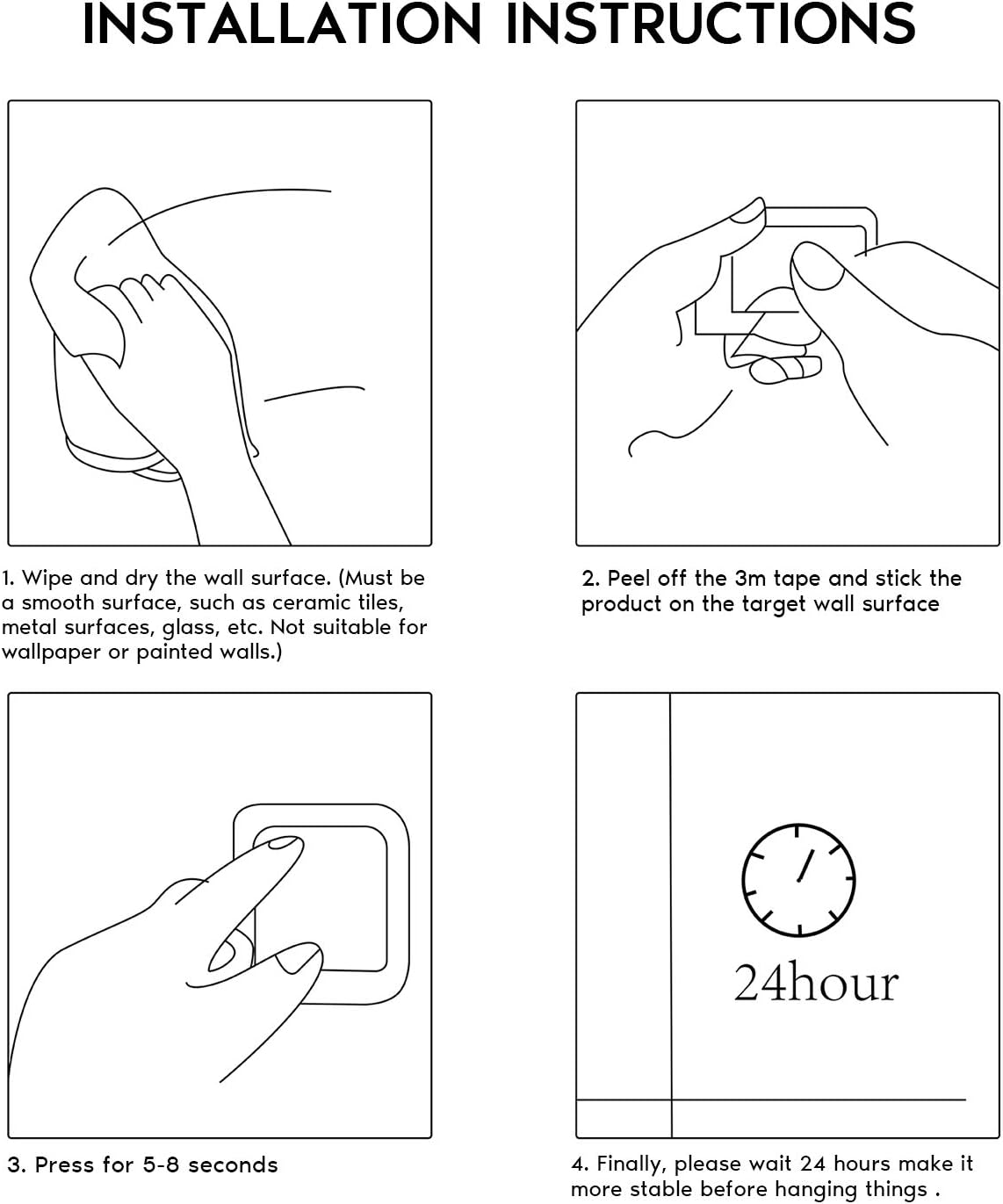 INSTALLATION INSTRUCTIONS

1. Wipe and dry the wall surface. (Must be a smooth surface, such as ceramic tiles, metal surfaces, glass, etc. Not suitable for wallpaper or painted walls.)

2. Peel off the 3m tape and stick the product on the target wall surface

3. Press for 5-8 seconds

24hour

4. Finally, please wait 24 hours make it more stable before hanging things .