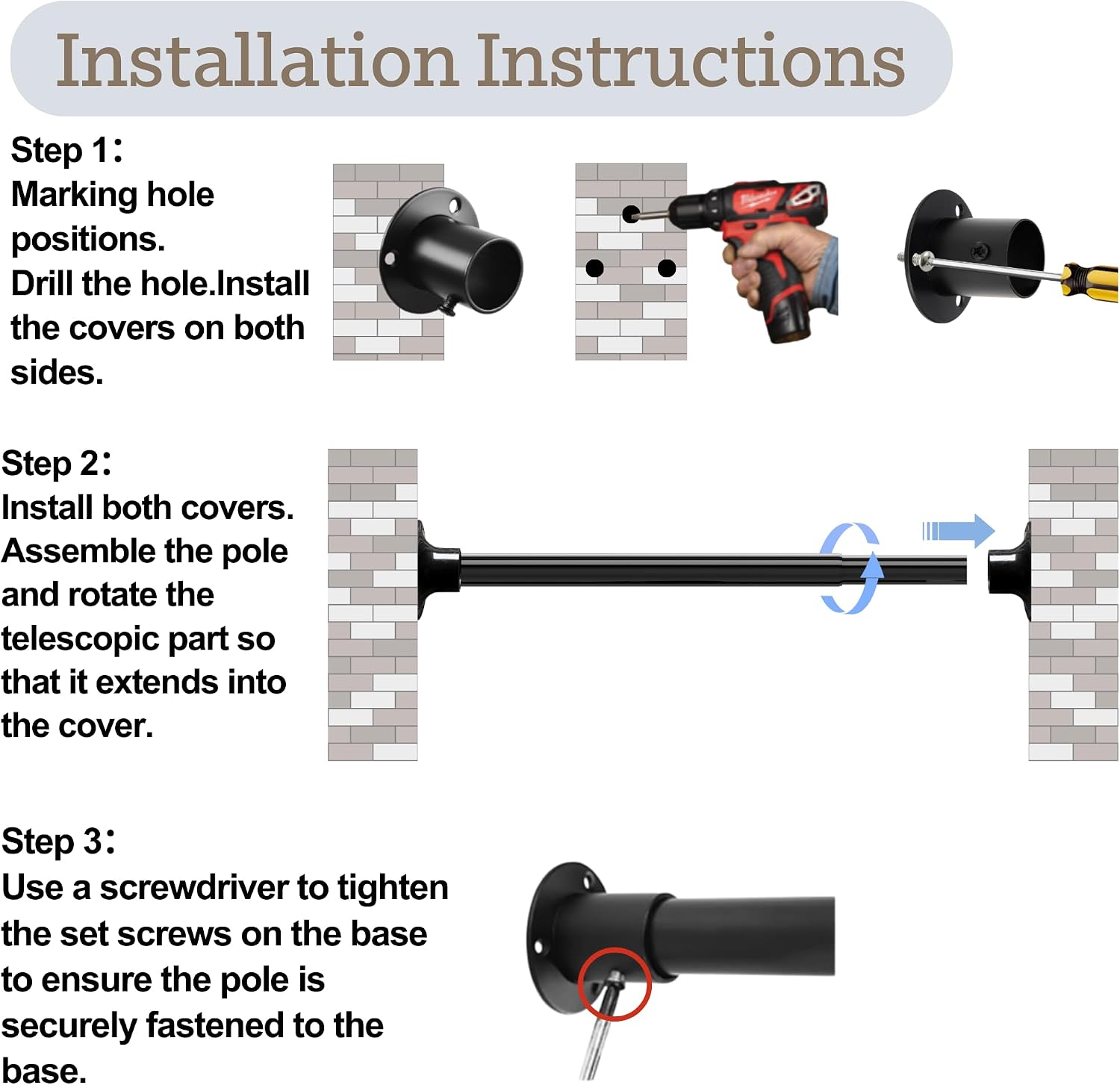 Installation Instructions

Step 1：
Marking hole positions.
Drill the hole.Install the covers on both sides.

Milwaukee

Step 2：
Install both covers. Assemble the pole and rotate the telescopic part so that it extends into the cover.

Step 3：
Use a screwdriver to tighten the set screws on the base to ensure the pole is securely fastened to the base.