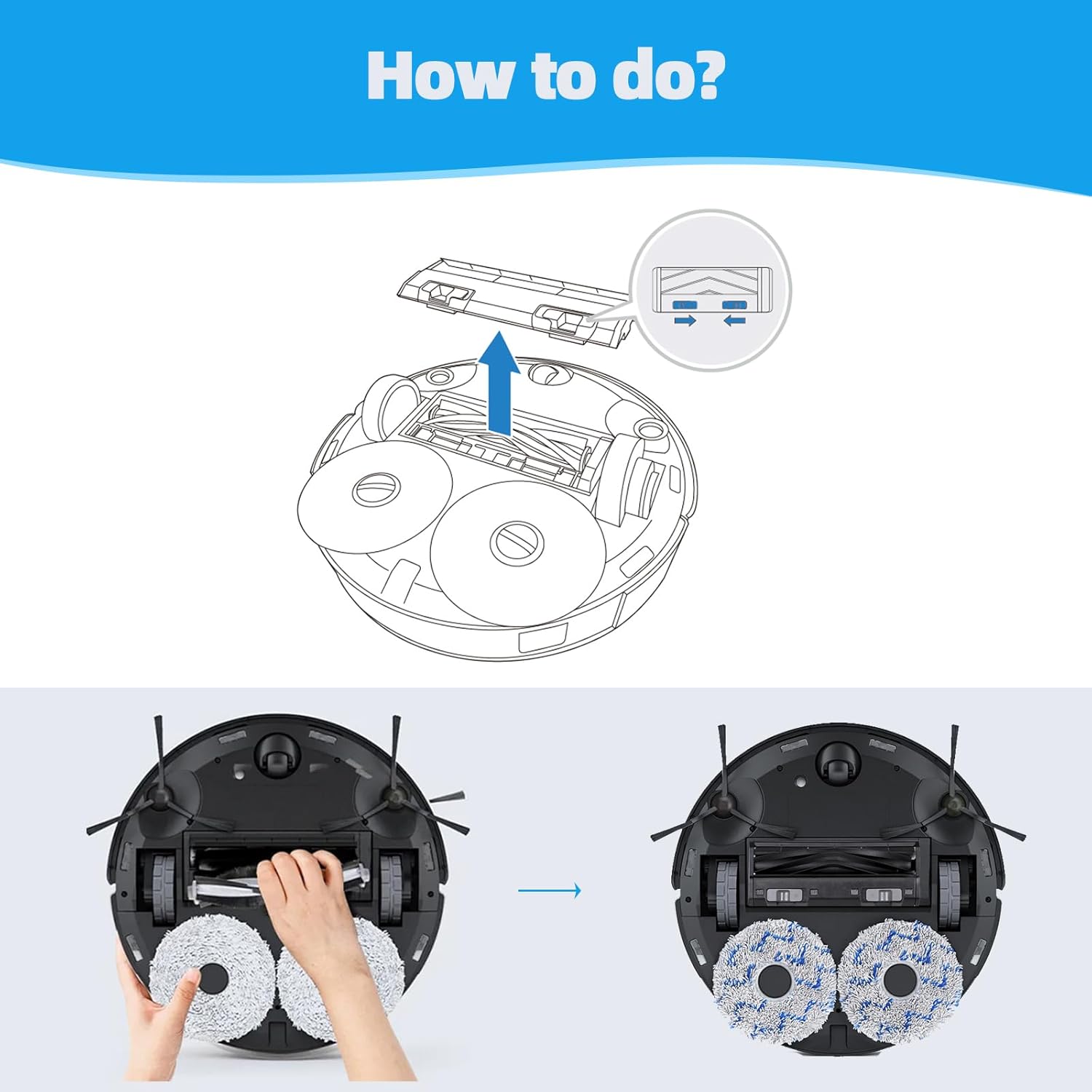 How to do?