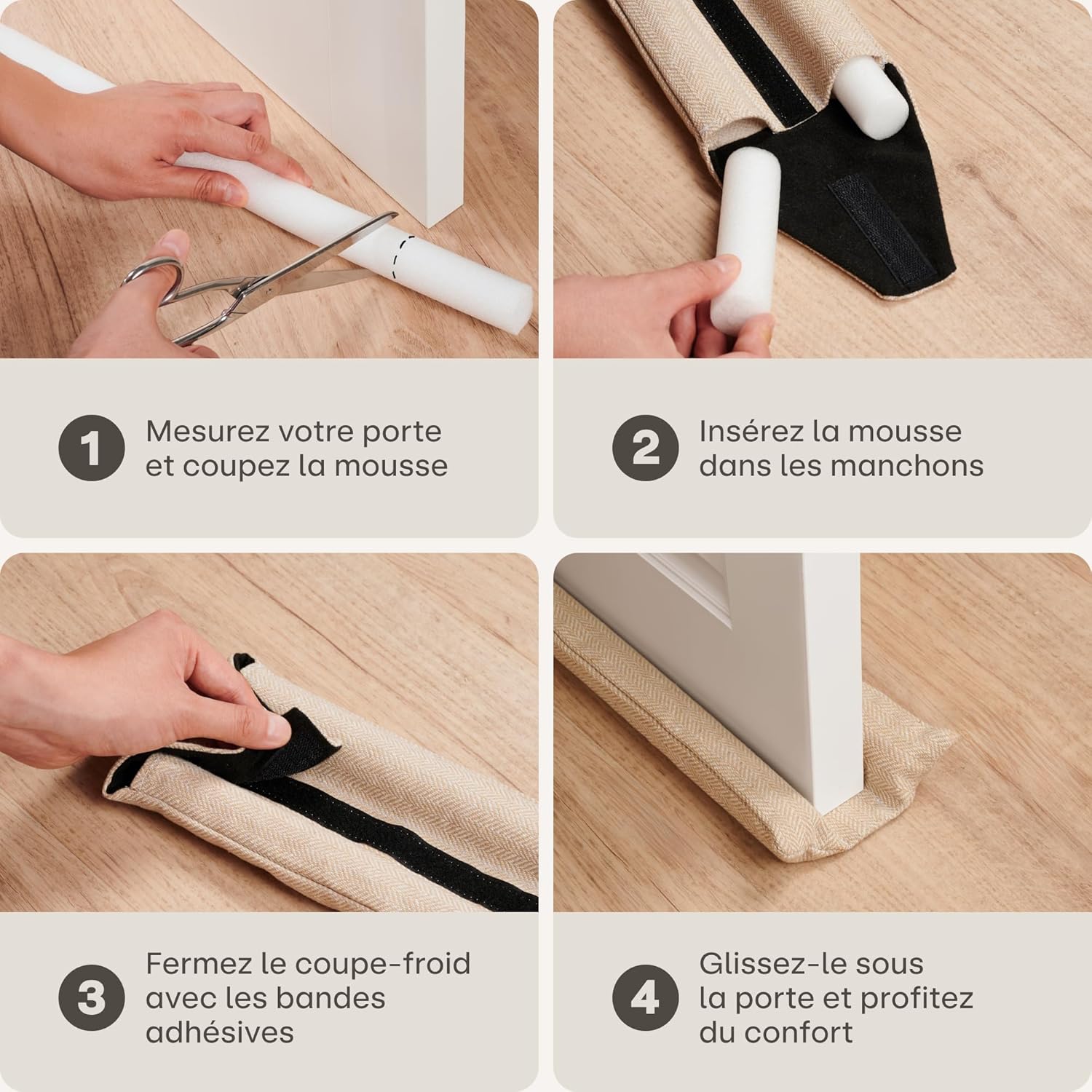 1 Mesurez votre porte et coupez la mousse

2 Insérez la mousse dans les manchons

3 Fermez le coupe-froid avec les bandes adhésives

4 Glissez-le sous la porte et profitez du confort