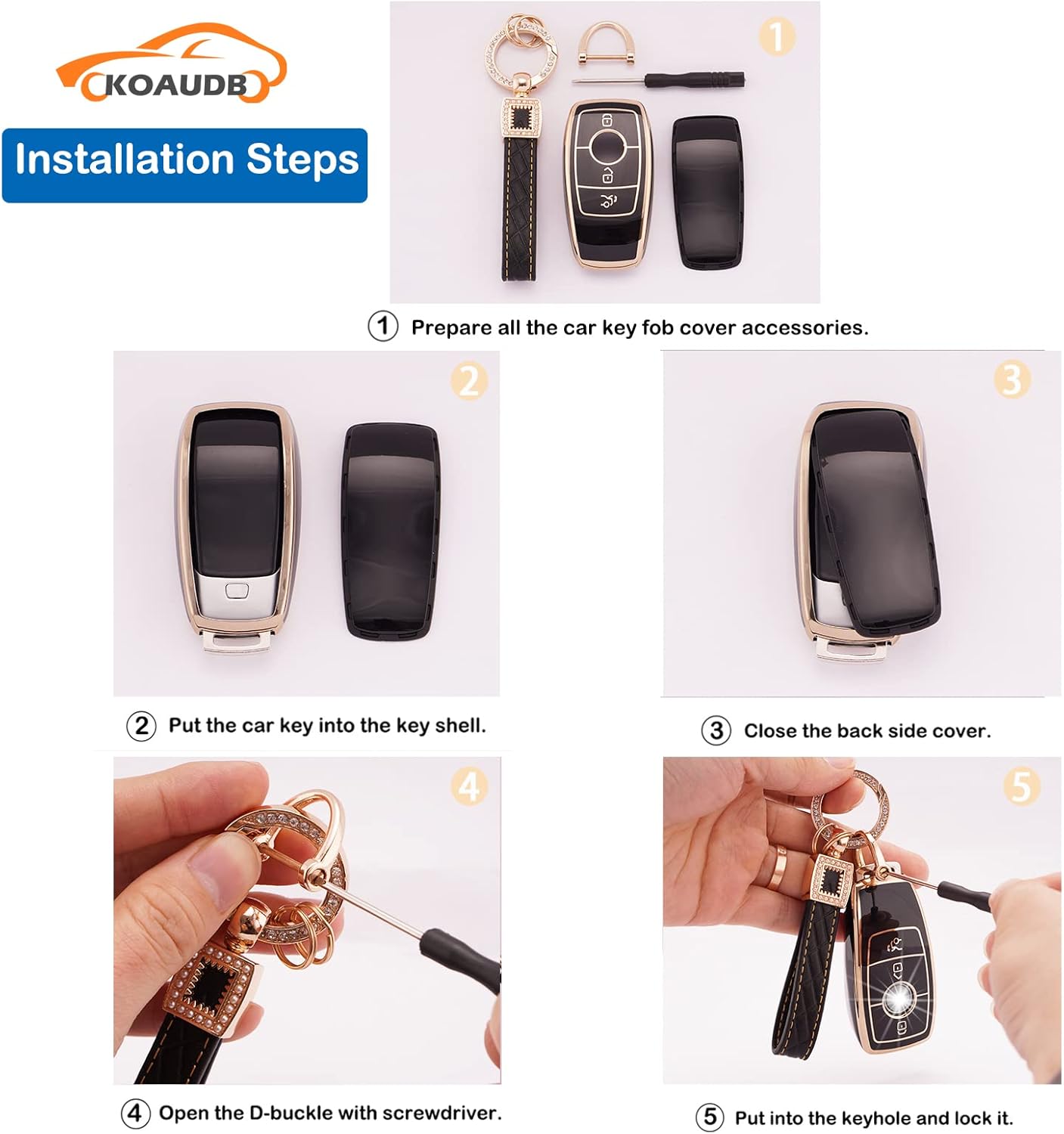 KOAUDB

Installation Steps

1

① Prepare all the car key fob cover accessories.

2

② Put the car key into the key shell.

3

③ Close the back side cover.

4

④ Open the D-buckle with screwdriver.

5

⑤ Put into the keyhole and lock it.